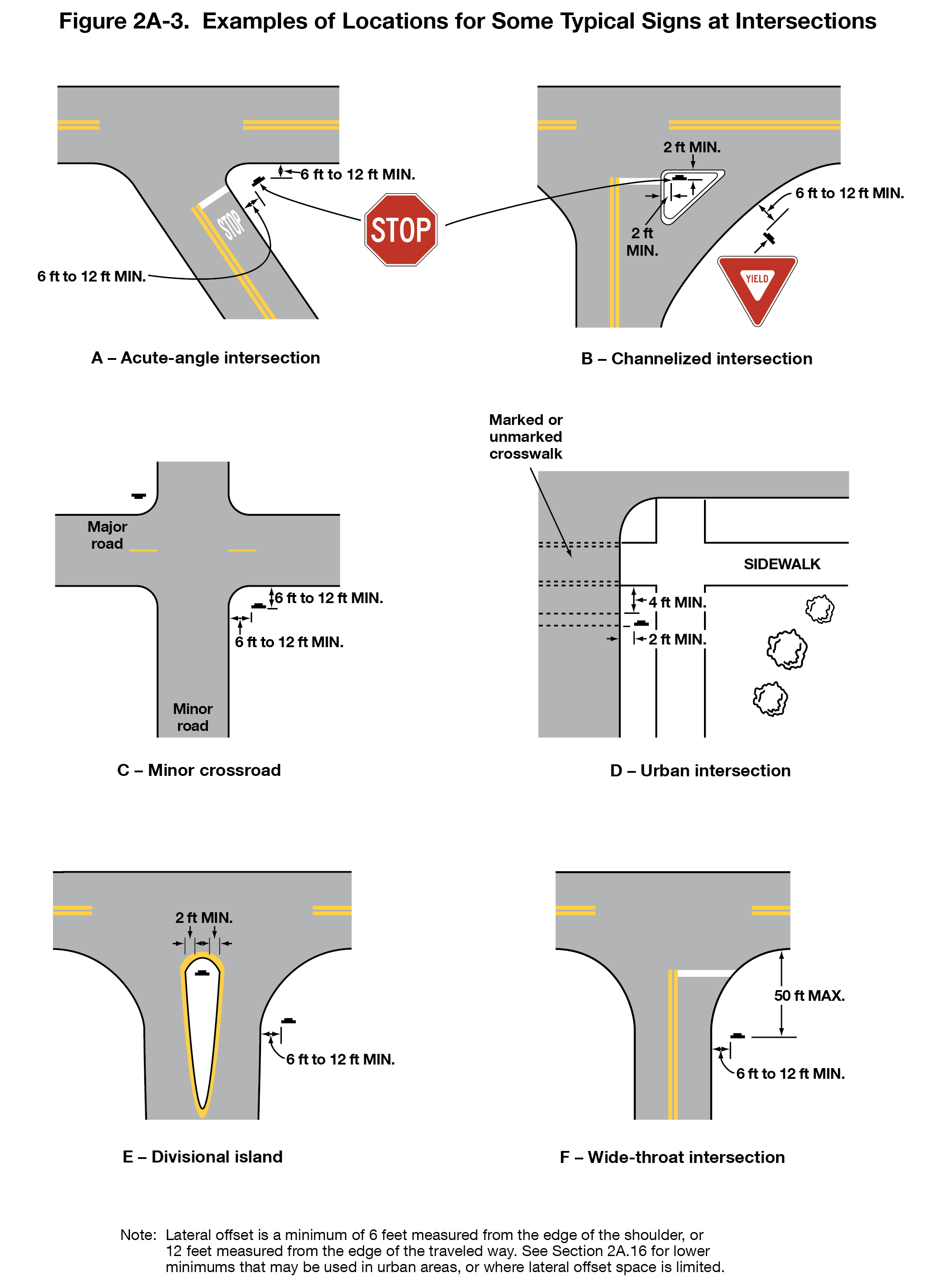 Figure 2A-3. Examples of Locations for Some Typical Signs at Intersections

6 ft to 12 ft MIN.

STOP

STOP

6 ft to 12 ft MIN.

A – Acute-angle intersection

2 ft MIN.

6 ft to 12 ft MIN.

2 ft MIN.

YIELD

B – Channelized intersection

Major road

6 ft to 12 ft MIN.

6 ft to 12 ft MIN.

Minor road

C – Minor crossroad

Marked or unmarked crosswalk

SIDEWALK

4 ft MIN.

2 ft MIN.

D – Urban intersection

2 ft MIN.

6 ft to 12 ft MIN.

E – Divisional island

50 ft MAX.

6 ft to 12 ft MIN.

F – Wide-throat intersection

Note: Lateral offset is a minimum of 6 feet measured from the edge of the shoulder, or 12 feet measured from the edge of the traveled way. See Section 2A.16 for lower minimums that may be used in urban areas, or where lateral offset space is limited.