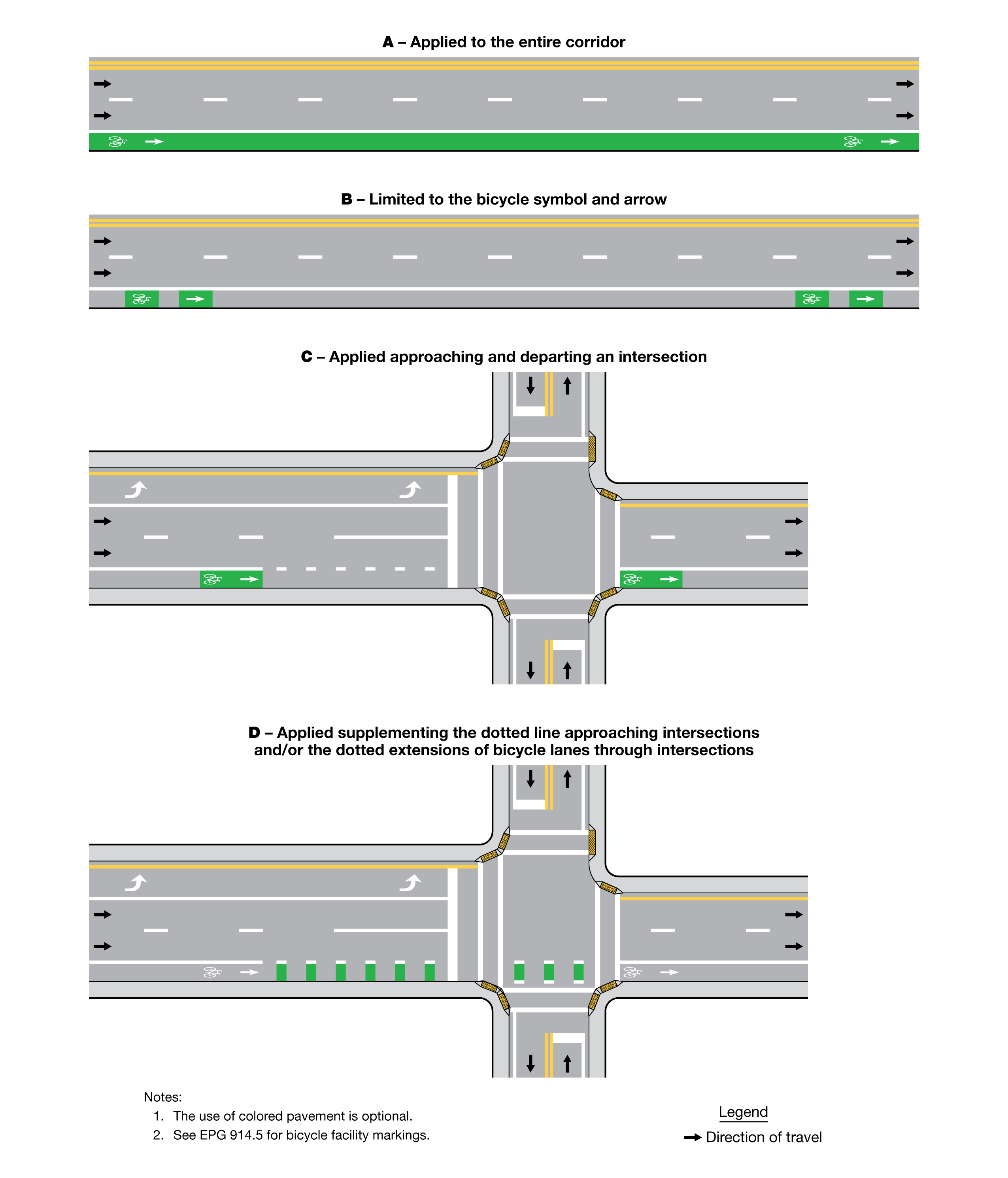 A – Applied to the entire corridor

B – Limited to the bicycle symbol and arrow

C – Applied approaching and departing an intersection

D – Applied supplementing the dotted line approaching intersections and/or the dotted extensions of bicycle lanes through intersections

Notes:
1. The use of colored pavement is optional.
2. See EPG 914.5 for bicycle facility markings.

Legend
Direction of travel