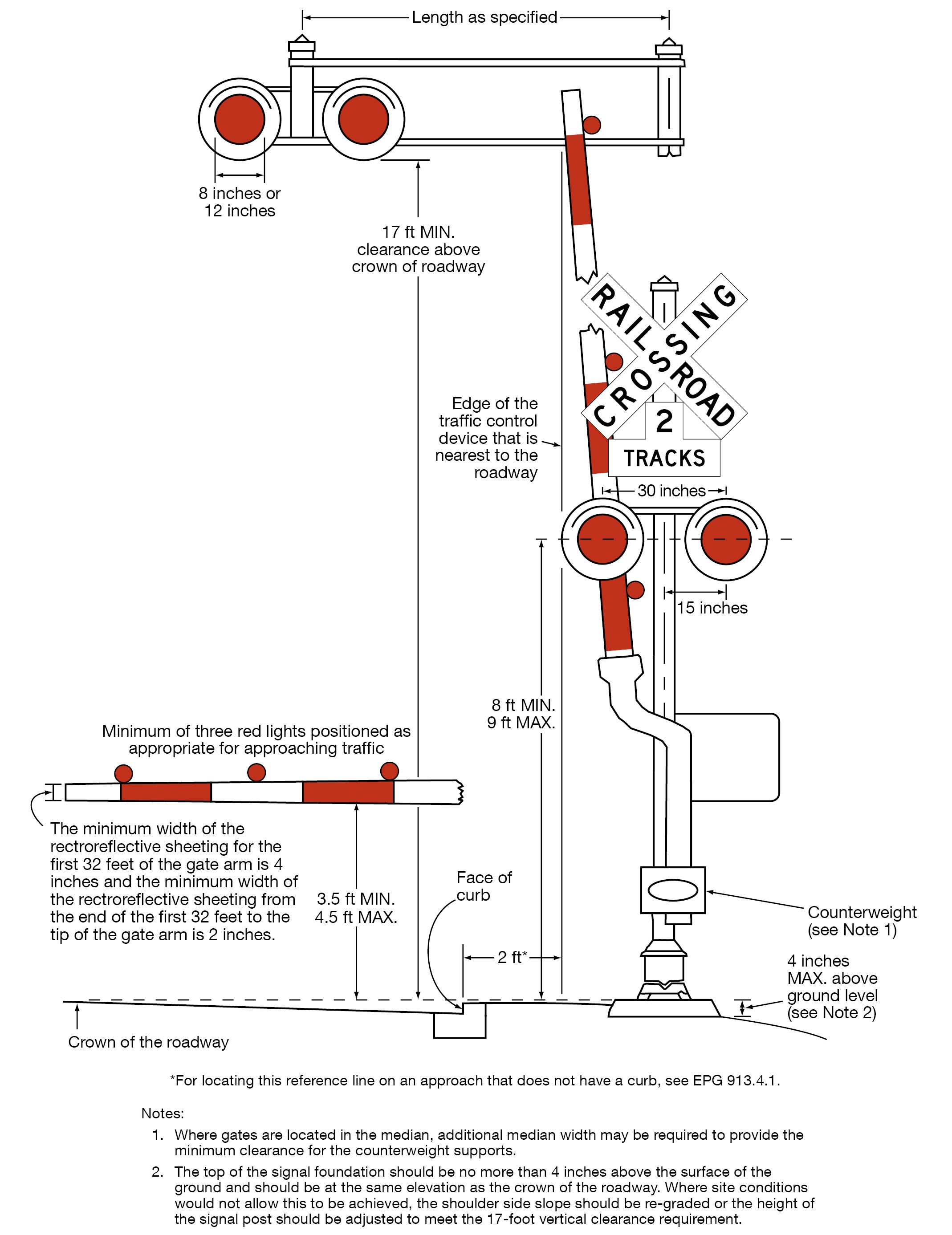 Length as specified

8 inches or 12 inches

17 ft MIN. clearance above crown of roadway

RAILROAD CROSSING

2

TRACKS

Edge of the traffic control device that is nearest to the roadway

30 inches

15 inches

8 ft MIN. 9 ft MAX.

Minimum of three red lights positioned as appropriate for approaching traffic

The minimum width of the rectroreflective sheeting for the first 32 feet of the gate arm is 4 inches and the minimum width of the rectroreflective sheeting from the end of the first 32 feet to the tip of the gate arm is 2 inches.

3.5 ft MIN. 4.5 ft MAX.

Face of curb

2 ft*

Counterweight (see Note 1)

4 inches MAX. above ground level (see Note 2)

Crown of the roadway

*For locating this reference line on an approach that does not have a curb, see EPG 913.4.1.

Notes:

1. Where gates are located in the median, additional median width may be required to provide the minimum clearance for the counterweight supports.

2. The top of the signal foundation should be no more than 4 inches above the surface of the ground and should be at the same elevation as the crown of the roadway. Where site conditions would not allow this to be achieved, the shoulder side slope should be re-graded or the height of the signal post should be adjusted to meet the 17-foot vertical clearance requirement.