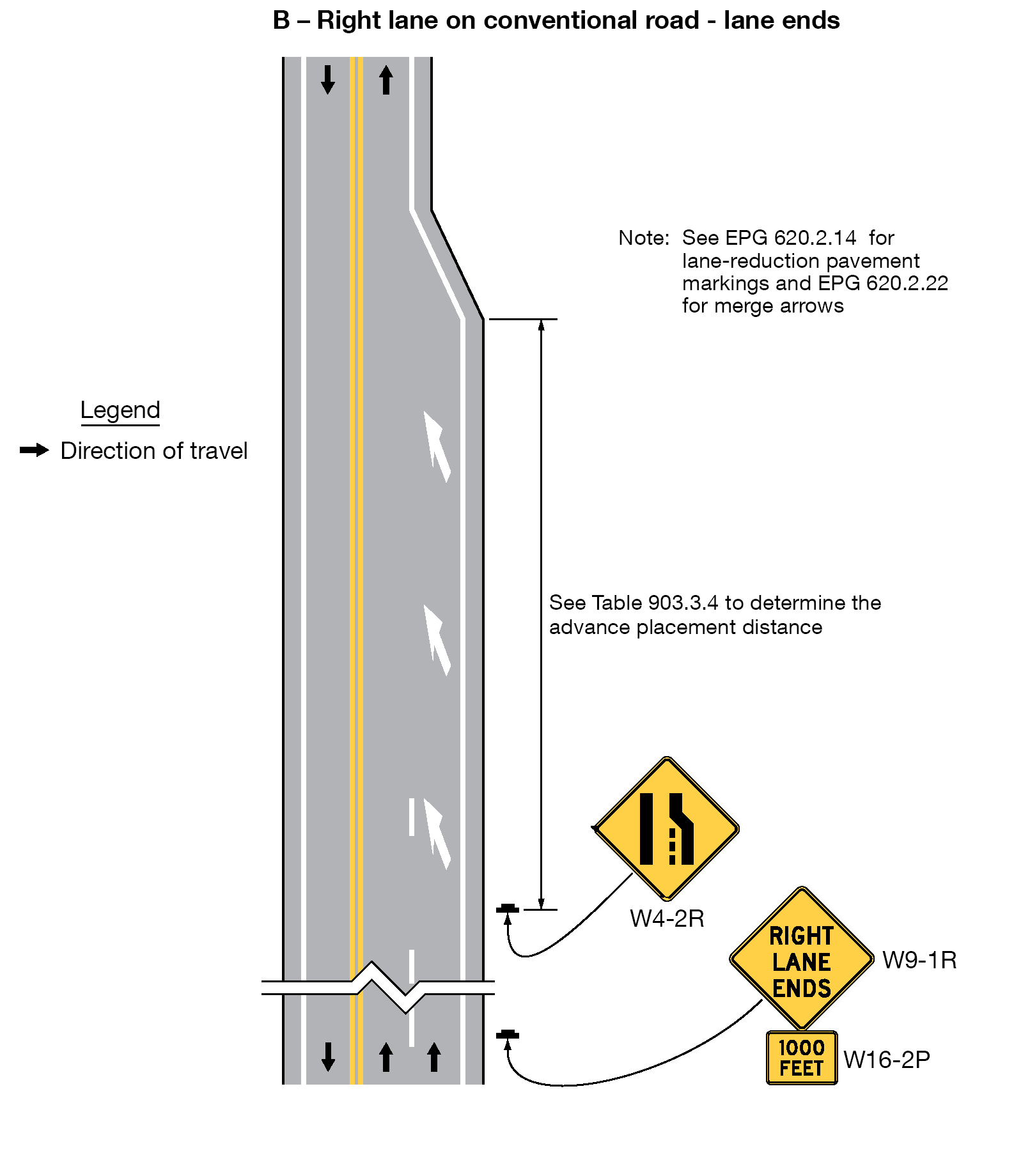 B – Right lane on conventional road - lane ends

Note: See EPG 620.2.14 for lane-reduction pavement markings and EPG 620.2.22 for merge arrows

Legend

Direction of travel

See Table 903.3.4 to determine the advance placement distance

W4-2R

RIGHT LANE ENDS

W9-1R

1000 FEET

W16-2P