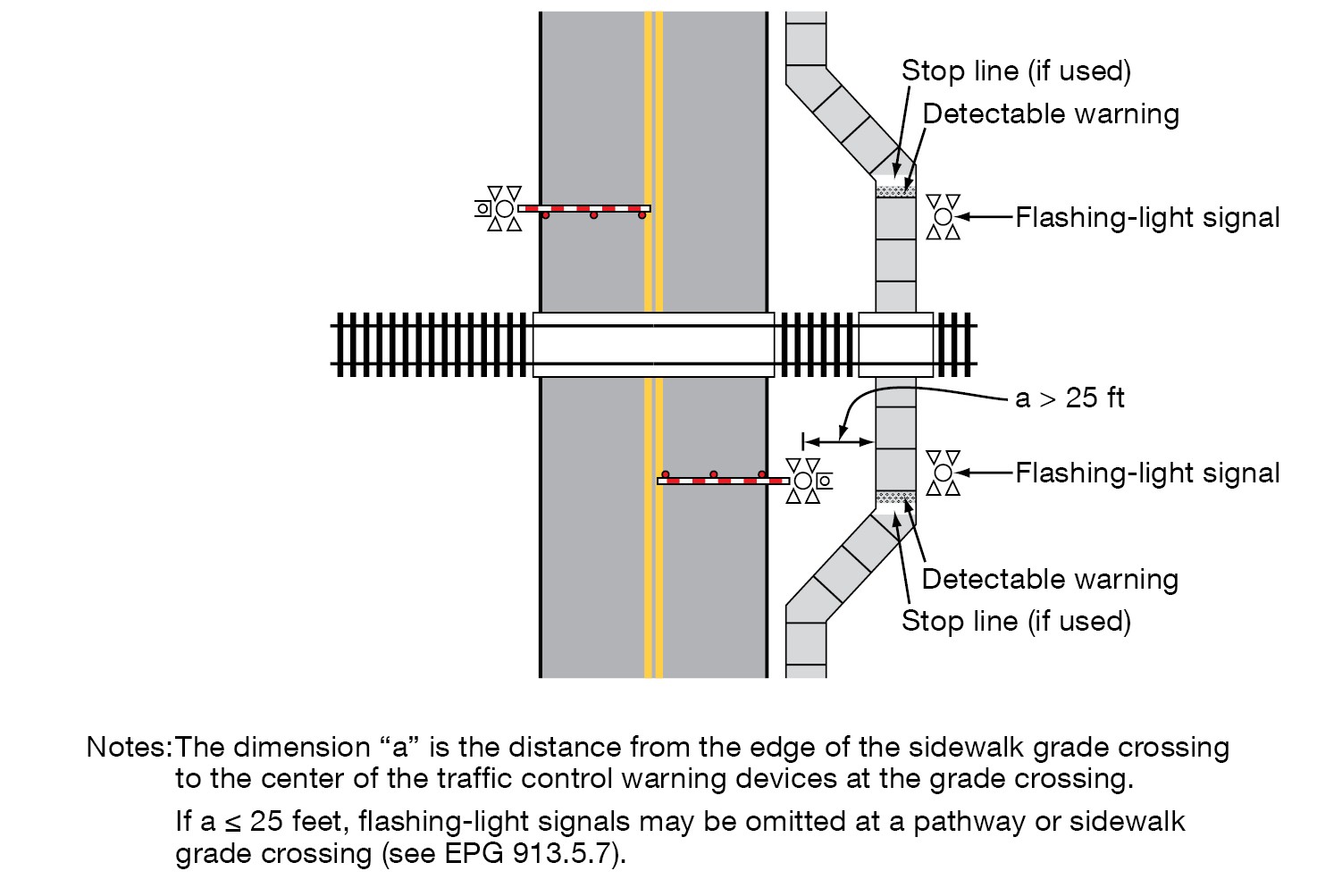 Stop line (if used)
Detectable warning
Flashing-light signal
a > 25 ft
Flashing-light signal
Detectable warning
Stop line (if used)

Notes: The dimension “a” is the distance from the edge of the sidewalk grade crossing to the center of the traffic control warning devices at the grade crossing.

If a ≤ 25 feet, flashing-light signals may be omitted at a pathway or sidewalk grade crossing (see EPG 913.5.7).