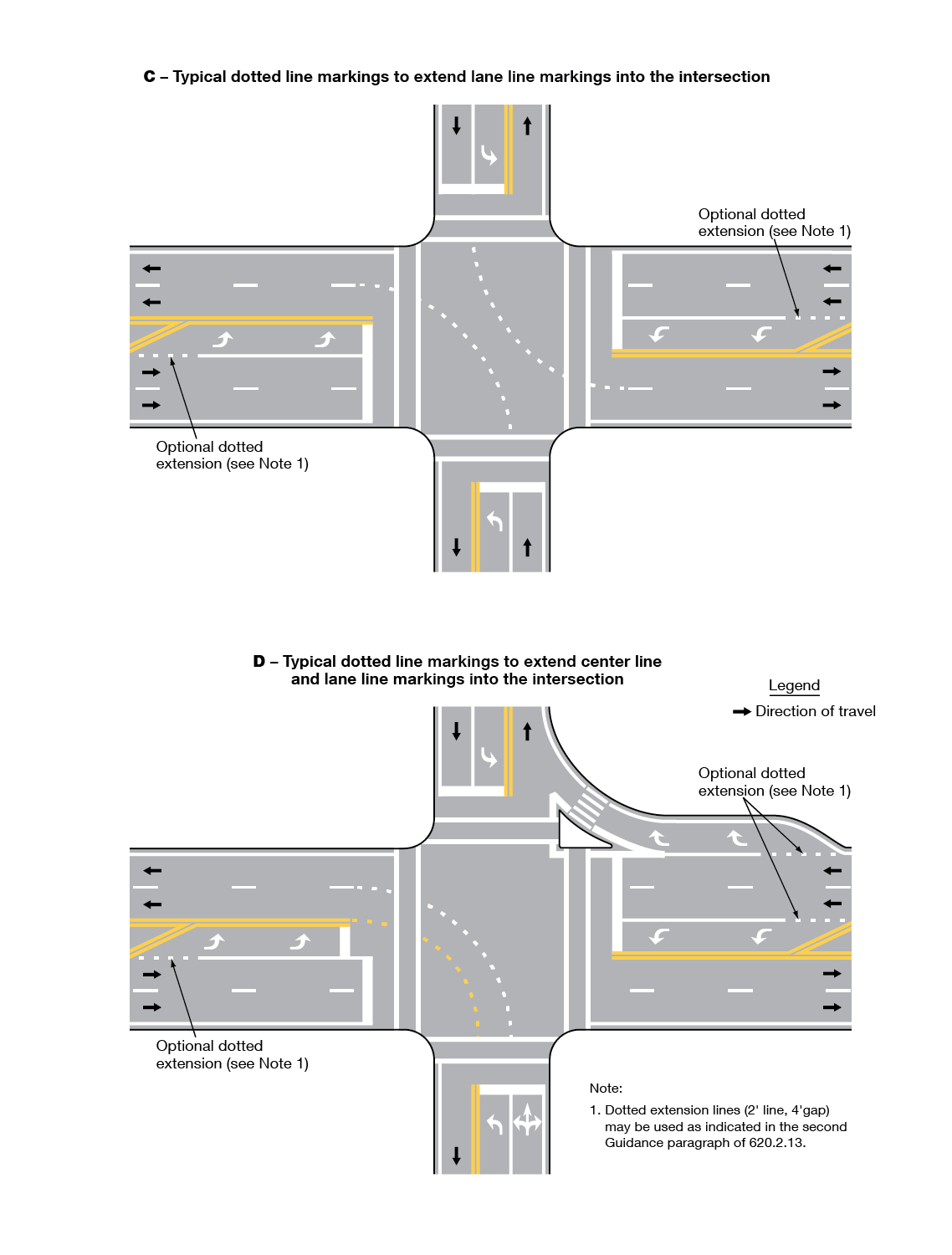 C – Typical dotted line markings to extend lane line markings into the intersection

Optional dotted extension (see Note 1)

Optional dotted extension (see Note 1)

D – Typical dotted line markings to extend center line and lane line markings into the intersection

Legend

Direction of travel

Optional dotted extension (see Note 1)

Optional dotted extension (see Note 1)

Note:

1. Dotted extension lines (2' line, 4'gap) may be used as indicated in the second Guidance paragraph of 620.2.13.