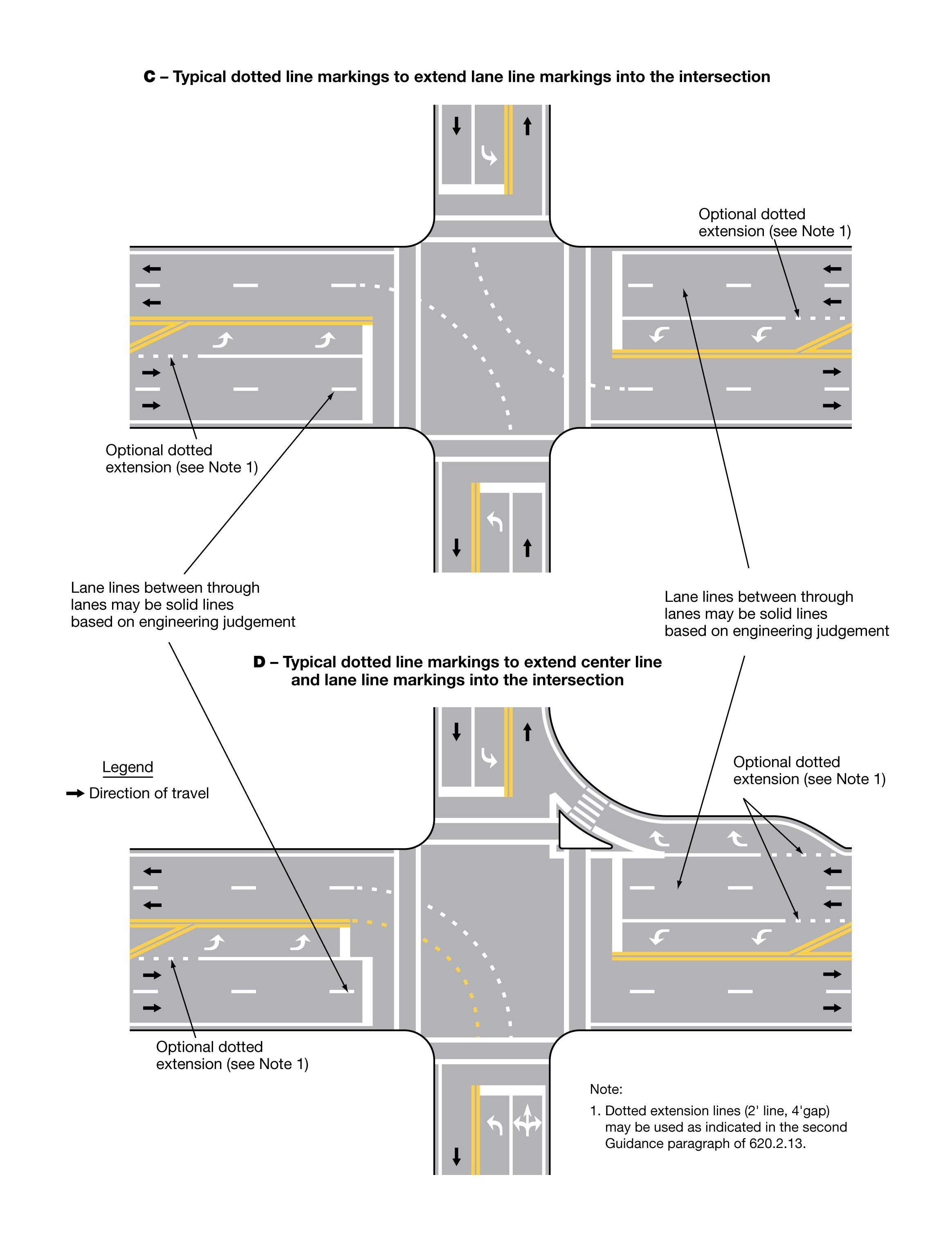 C – Typical dotted line markings to extend lane line markings into the intersection

Optional dotted extension (see Note 1)

Optional dotted extension (see Note 1)

Lane lines between through lanes may be solid lines based on engineering judgement

Lane lines between through lanes may be solid lines based on engineering judgement

D – Typical dotted line markings to extend center line and lane line markings into the intersection

Legend

Direction of travel

Optional dotted extension (see Note 1)

Optional dotted extension (see Note 1)

Note:

1. Dotted extension lines (2' line, 4'gap) may be used as indicated in the second Guidance paragraph of 620.2.13.