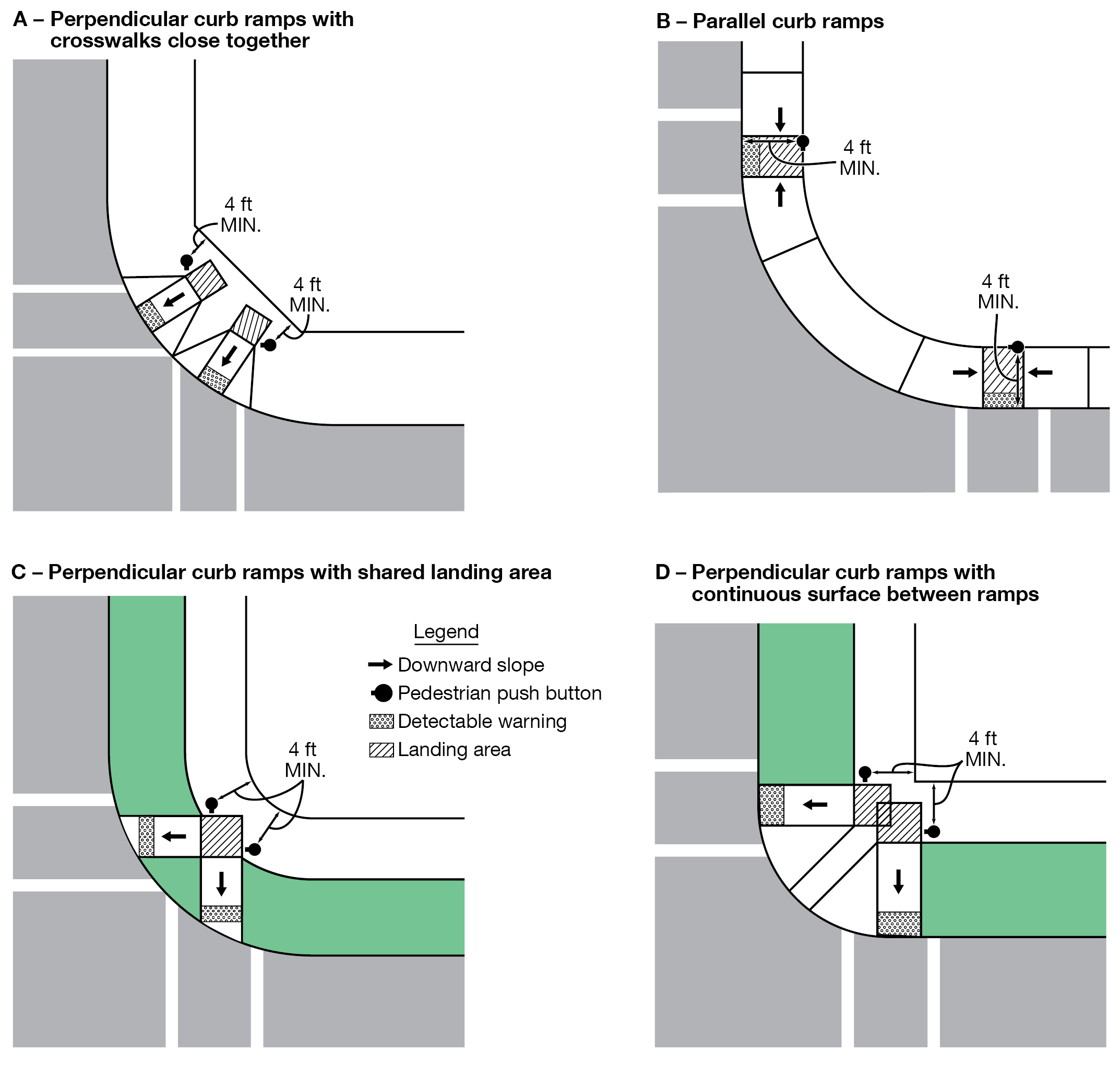 A – Perpendicular curb ramps with crosswalks close together

4 ft MIN.

4 ft MIN.

B – Parallel curb ramps

4 ft MIN.

4 ft MIN.

C – Perpendicular curb ramps with shared landing area

4 ft MIN.

Legend
Downward slope
Pedestrian push button
Detectable warning
Landing area

D – Perpendicular curb ramps with continuous surface between ramps

4 ft MIN.