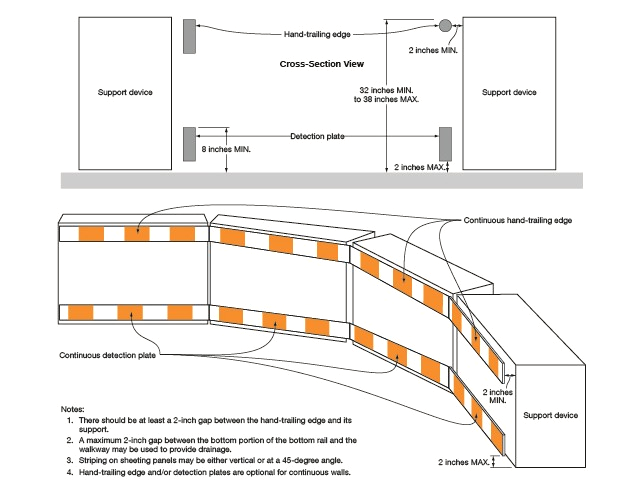 Support device

Hand-trailing edge

2 inches MIN.

Cross-Section View

32 inches MIN. to 38 inches MAX.

Support device

Detection plate

8 inches MIN.

2 inches MAX.

Continuous hand-trailing edge

Continuous detection plate

2 inches MIN.

Support device

2 inches MAX.

Notes:
1. There should be at least a 2-inch gap between the hand-trailing edge and its support.
2. A maximum 2-inch gap between the bottom portion of the bottom rail and the walkway may be used to provide drainage.
3. Striping on sheeting panels may be either vertical or at a 45-degree angle.
4. Hand-trailing edge and/or detection plates are optional for continuous walls.