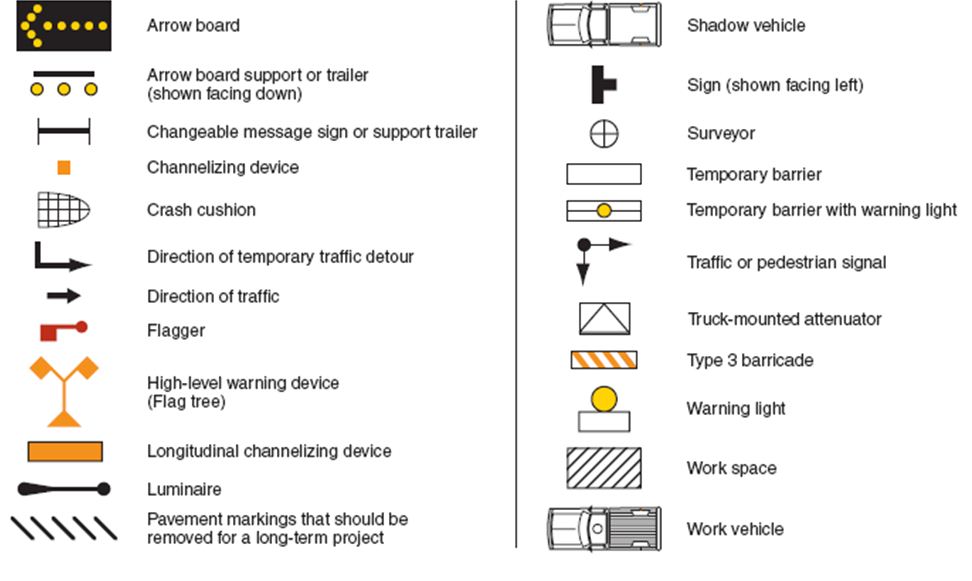 Arrow board

Arrow board support or trailer (shown facing down)

Changeable message sign or support trailer

Channelizing device

Crash cushion

Direction of temporary traffic detour

Direction of traffic

Flagger

High-level warning device (Flag tree)

Longitudinal channelizing device

Luminaire

Pavement markings that should be removed for a long-term project

Shadow vehicle

Sign (shown facing left)

Surveyor

Temporary barrier

Temporary barrier with warning light

Traffic or pedestrian signal

Truck-mounted attenuator

Type 3 barricade

Warning light

Work space

Work vehicle