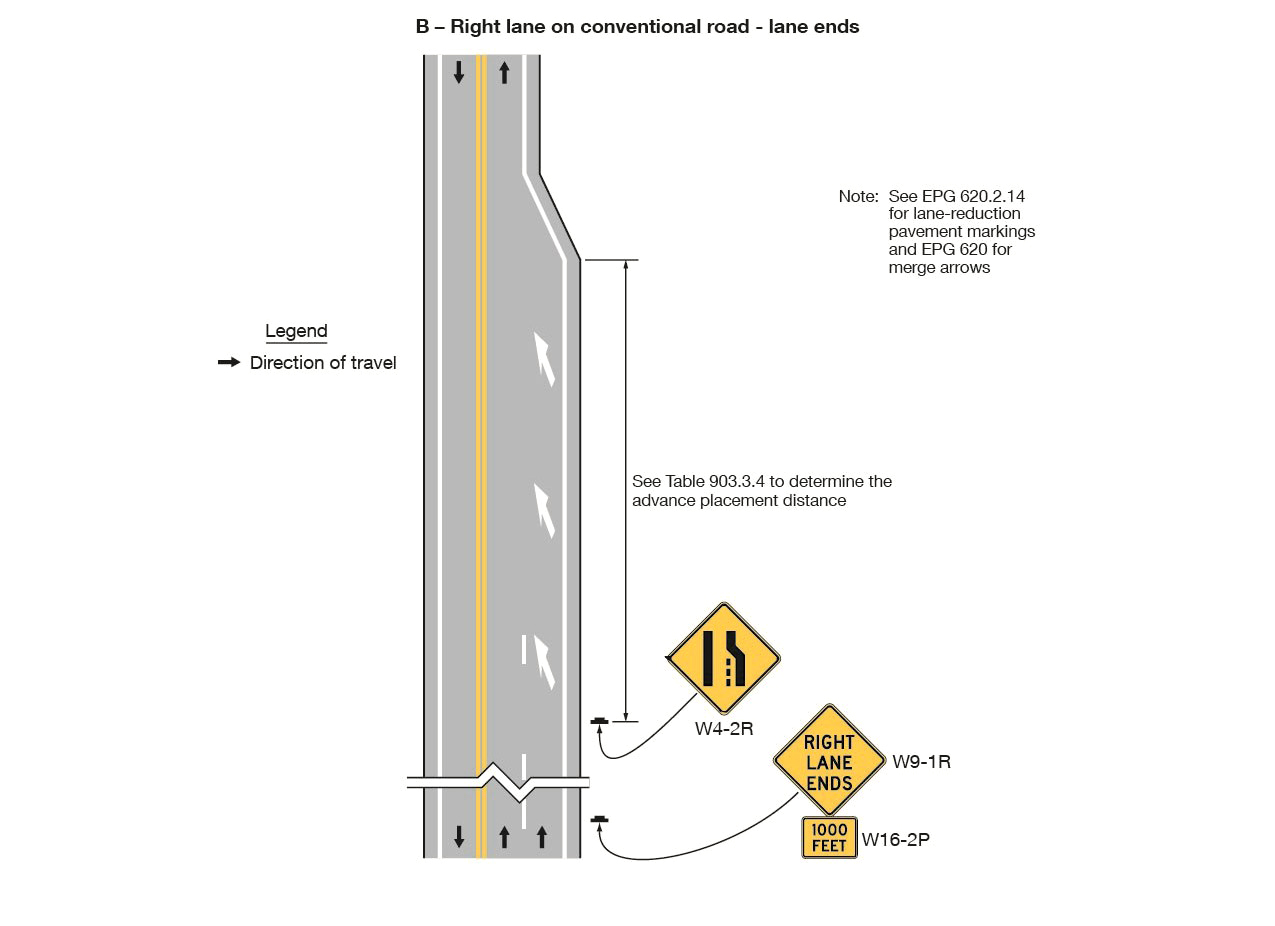 B – Right lane on conventional road - lane ends

Note: See EPG 620.2.14 for lane-reduction pavement markings and EPG 620 for merge arrows

Legend

Direction of travel

See Table 903.3.4 to determine the advance placement distance

W4-2R

RIGHT LANE ENDS

W9-1R

1000 FEET

W16-2P