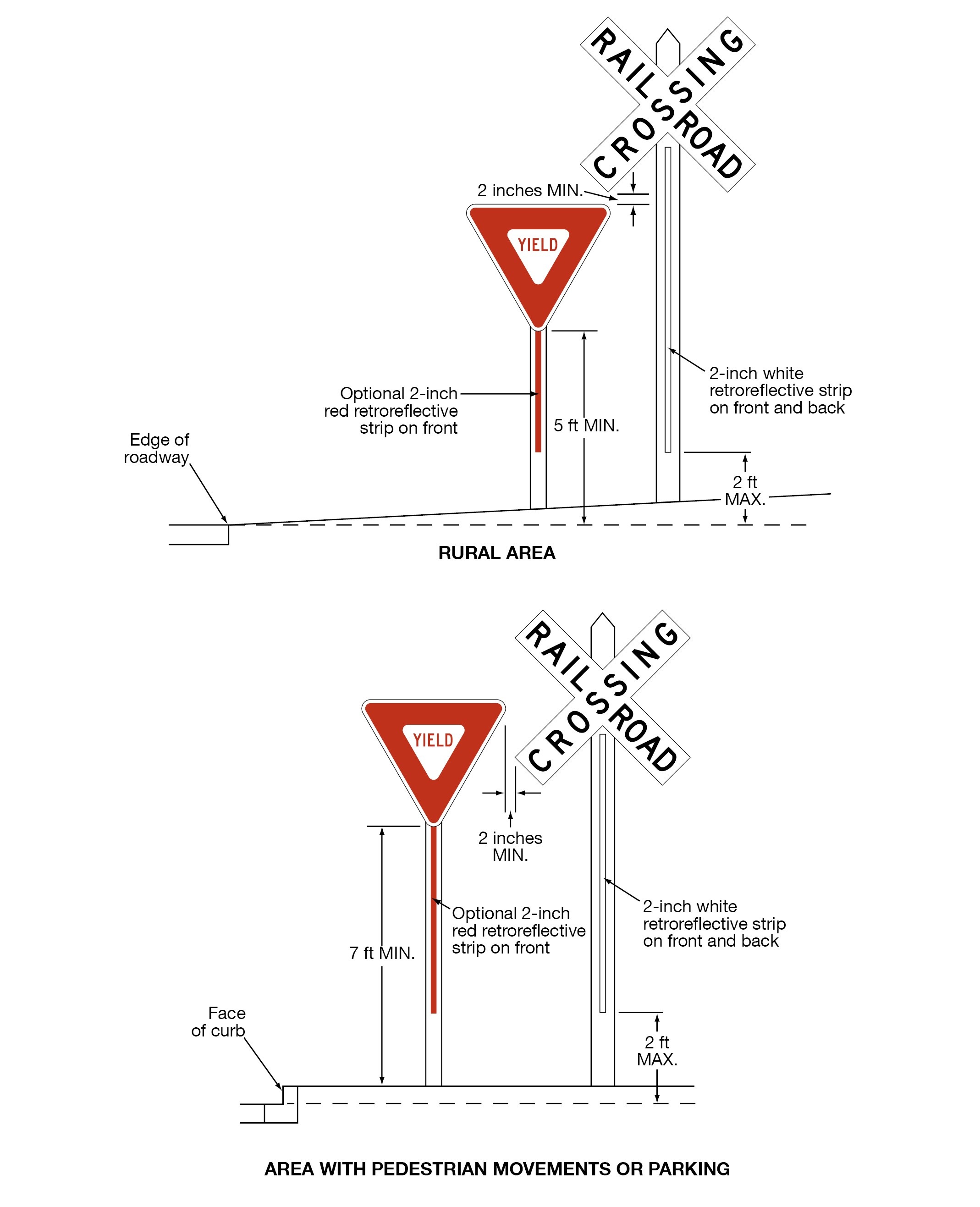 RAILROAD
CROSSING

2 inches MIN.

YIELD

Optional 2-inch red retroreflective strip on front

5 ft MIN.

2-inch white retroreflective strip on front and back

Edge of roadway

2 ft MAX.

RURAL AREA

RAILROAD
CROSSING

YIELD

2 inches MIN.

Optional 2-inch red retroreflective strip on front

7 ft MIN.

2-inch white retroreflective strip on front and back

Face of curb

2 ft MAX.

AREA WITH PEDESTRIAN MOVEMENTS OR PARKING