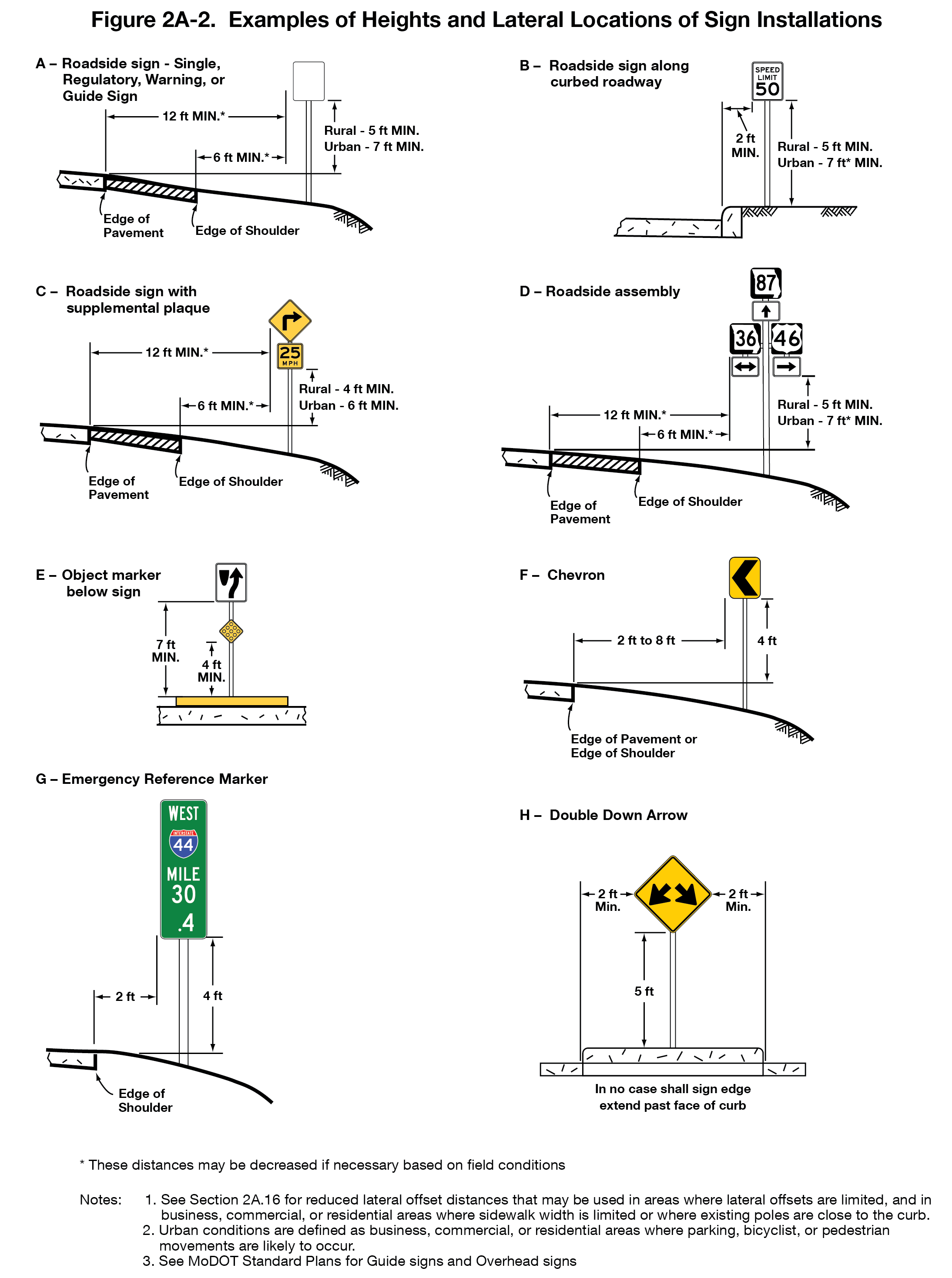 Figure 2A-2. Examples of Heights and Lateral Locations of Sign Installations

A – Roadside sign - Single, Regulatory, Warning, or Guide Sign

12 ft MIN.*

6 ft MIN.*

Rural - 5 ft MIN.
Urban - 7 ft MIN.

Edge of Pavement

Edge of Shoulder

B – Roadside sign along curbed roadway

SPEED LIMIT 50

2 ft MIN.

Rural - 5 ft MIN.
Urban - 7 ft* MIN.

C – Roadside sign with supplemental plaque

25 MPH

12 ft MIN.*

6 ft MIN.*

Rural - 4 ft MIN.
Urban - 6 ft MIN.

Edge of Pavement

Edge of Shoulder

D – Roadside assembly

87

36

46

12 ft MIN.*

6 ft MIN.*

Rural - 5 ft MIN.
Urban - 7 ft* MIN.

Edge of Pavement

Edge of Shoulder

E – Object marker below sign

7 ft MIN.

4 ft MIN.

F – Chevron

2 ft to 8 ft

4 ft

Edge of Pavement or Edge of Shoulder

G – Emergency Reference Marker

WEST
INTERSTATE
44
MILE
30
.4

2 ft

4 ft

Edge of Shoulder

H – Double Down Arrow

2 ft Min.

2 ft Min.

5 ft

In no case shall sign edge extend past face of curb

* These distances may be decreased if necessary based on field conditions

Notes: 1. See Section 2A.16 for reduced lateral offset distances that may be used in areas where lateral offsets are limited, and in business, commercial, or residential areas where sidewalk width is limited or where existing poles are close to the curb.
2. Urban conditions are defined as business, commercial, or residential areas where parking, bicyclist, or pedestrian movements are likely to occur.
3. See MoDOT Standard Plans for Guide signs and Overhead signs