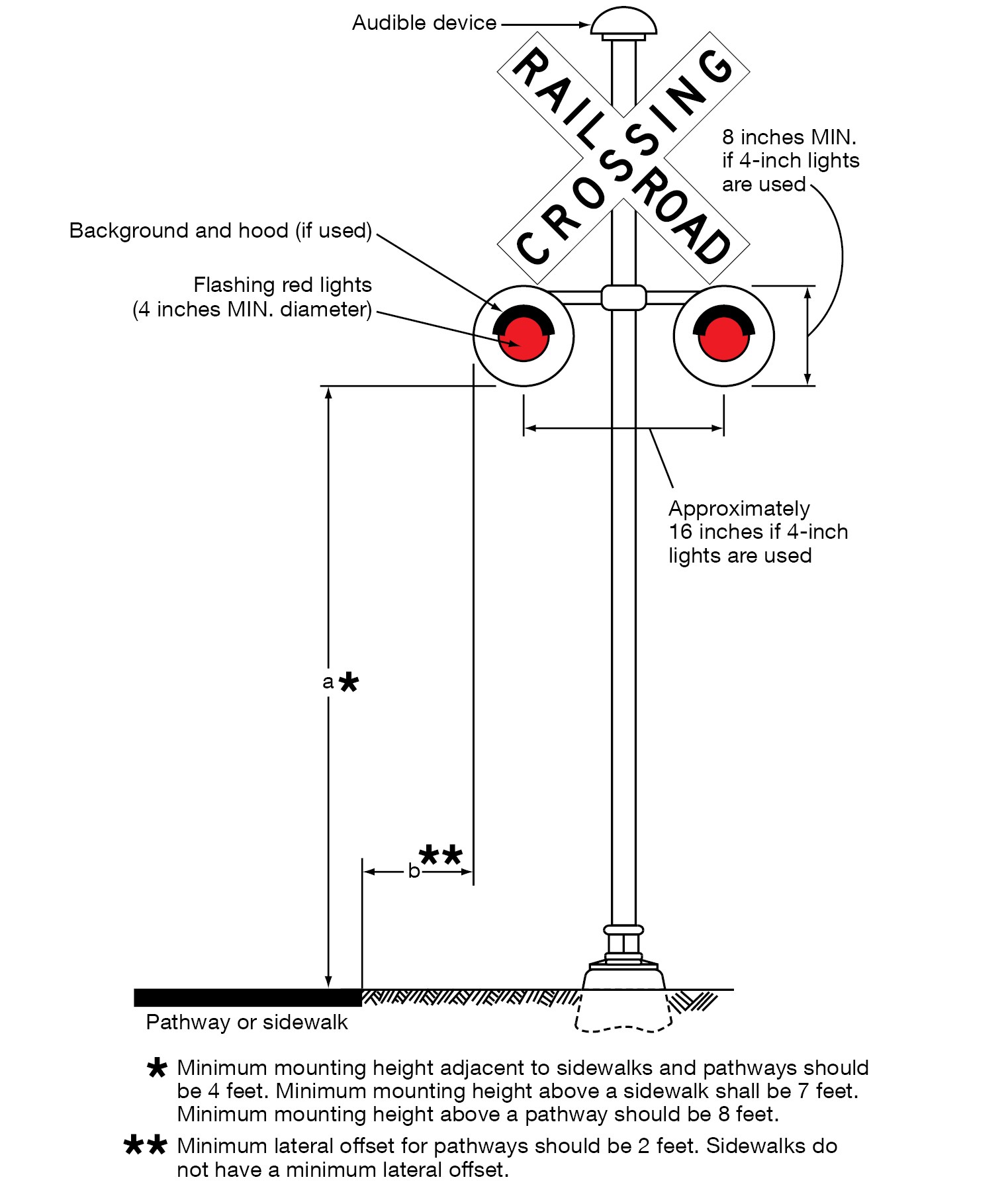 Audible device

RAILROAD CROSSING

8 inches MIN. if 4-inch lights are used

Background and hood (if used)

Flashing red lights (4 inches MIN. diameter)

Approximately 16 inches if 4-inch lights are used

a*

b**

Pathway or sidewalk

* Minimum mounting height adjacent to sidewalks and pathways should be 4 feet. Minimum mounting height above a sidewalk shall be 7 feet. Minimum mounting height above a pathway should be 8 feet.

** Minimum lateral offset for pathways should be 2 feet. Sidewalks do not have a minimum lateral offset.