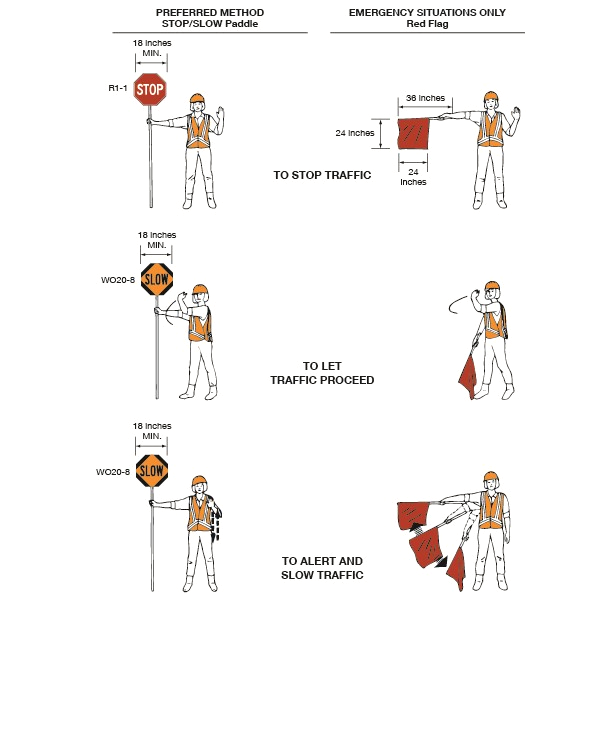 PREFERRED METHOD
STOP/SLOW Paddle

EMERGENCY SITUATIONS ONLY
Red Flag

18 inches
MIN.

R1-1

STOP

36 inches

24 inches

24
inches

TO STOP TRAFFIC

18 inches
MIN.

WO20-8

SLOW

TO LET
TRAFFIC PROCEED

18 inches
MIN.

WO20-8

SLOW

TO ALERT AND
SLOW TRAFFIC