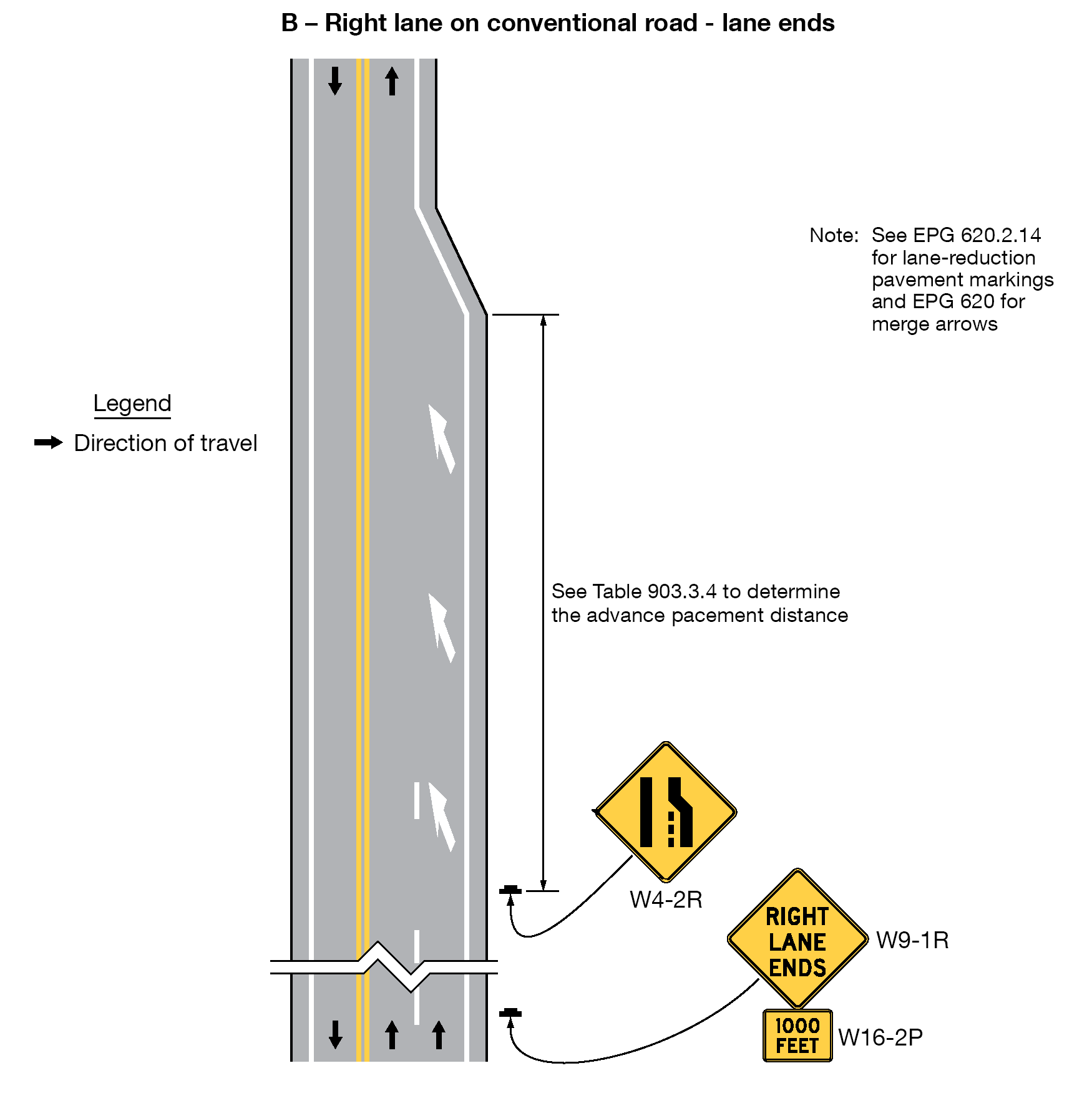 B – Right lane on conventional road - lane ends

Note: See EPG 620.2.14 for lane-reduction pavement markings and EPG 620 for merge arrows

Legend

Direction of travel

See Table 903.3.4 to determine the advance pacement distance

W4-2R

RIGHT LANE ENDS

W9-1R

1000 FEET

W16-2P