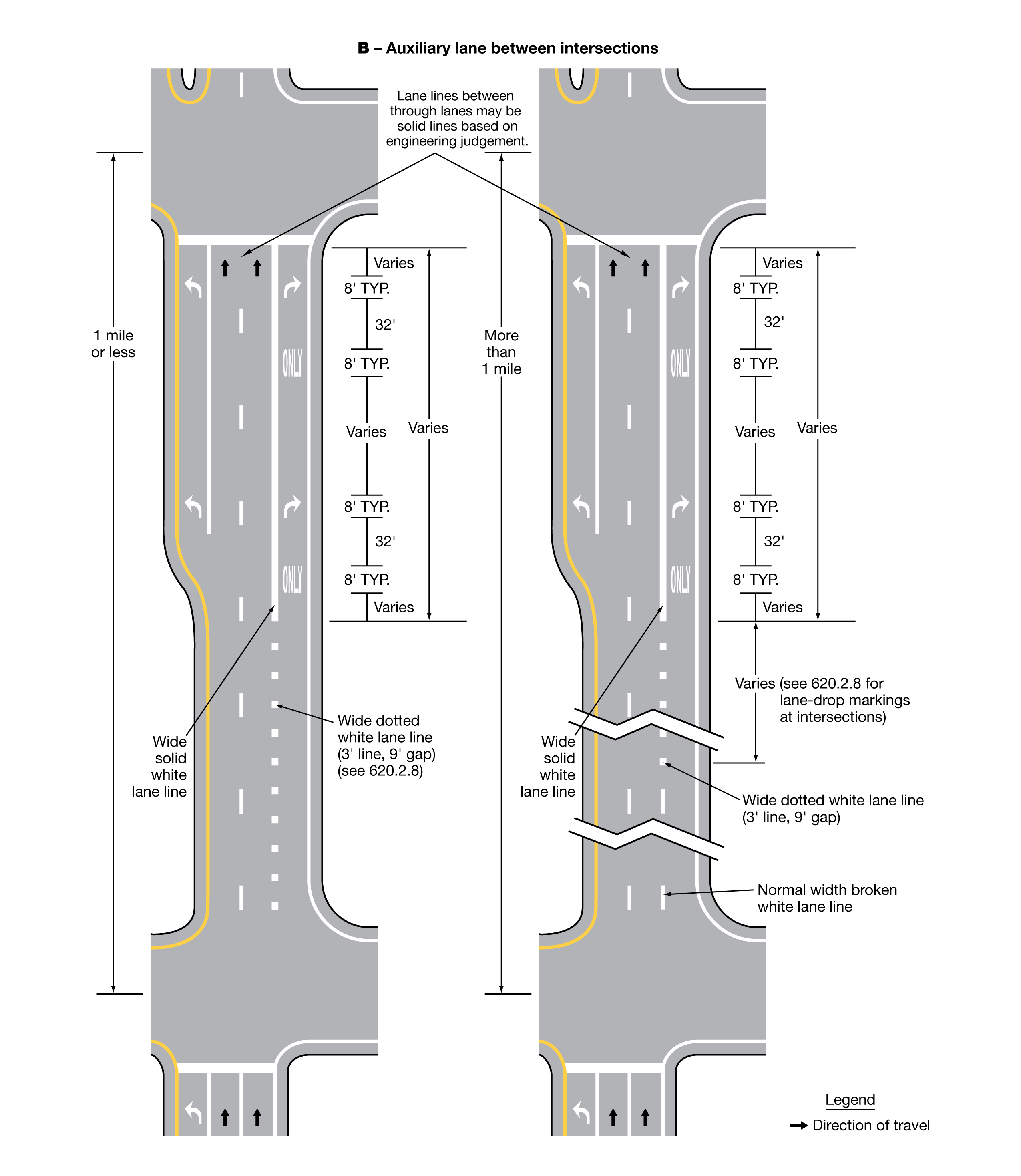 B – Auxiliary lane between intersections

Lane lines between through lanes may be solid lines based on engineering judgement.

1 mile or less

ONLY

ONLY

Varies

8' TYP.

32'

8' TYP.

Varies

Varies

8' TYP.

32'

8' TYP.

Varies

Wide solid white lane line

Wide dotted white lane line (3' line, 9' gap) (see 620.2.8)

More than 1 mile

ONLY

ONLY

Varies

8' TYP.

32'

8' TYP.

Varies

Varies

8' TYP.

32'

8' TYP.

Varies

Varies (see 620.2.8 for lane-drop markings at intersections)

Wide solid white lane line

Wide dotted white lane line (3' line, 9' gap)

Normal width broken white lane line

Legend

Direction of travel