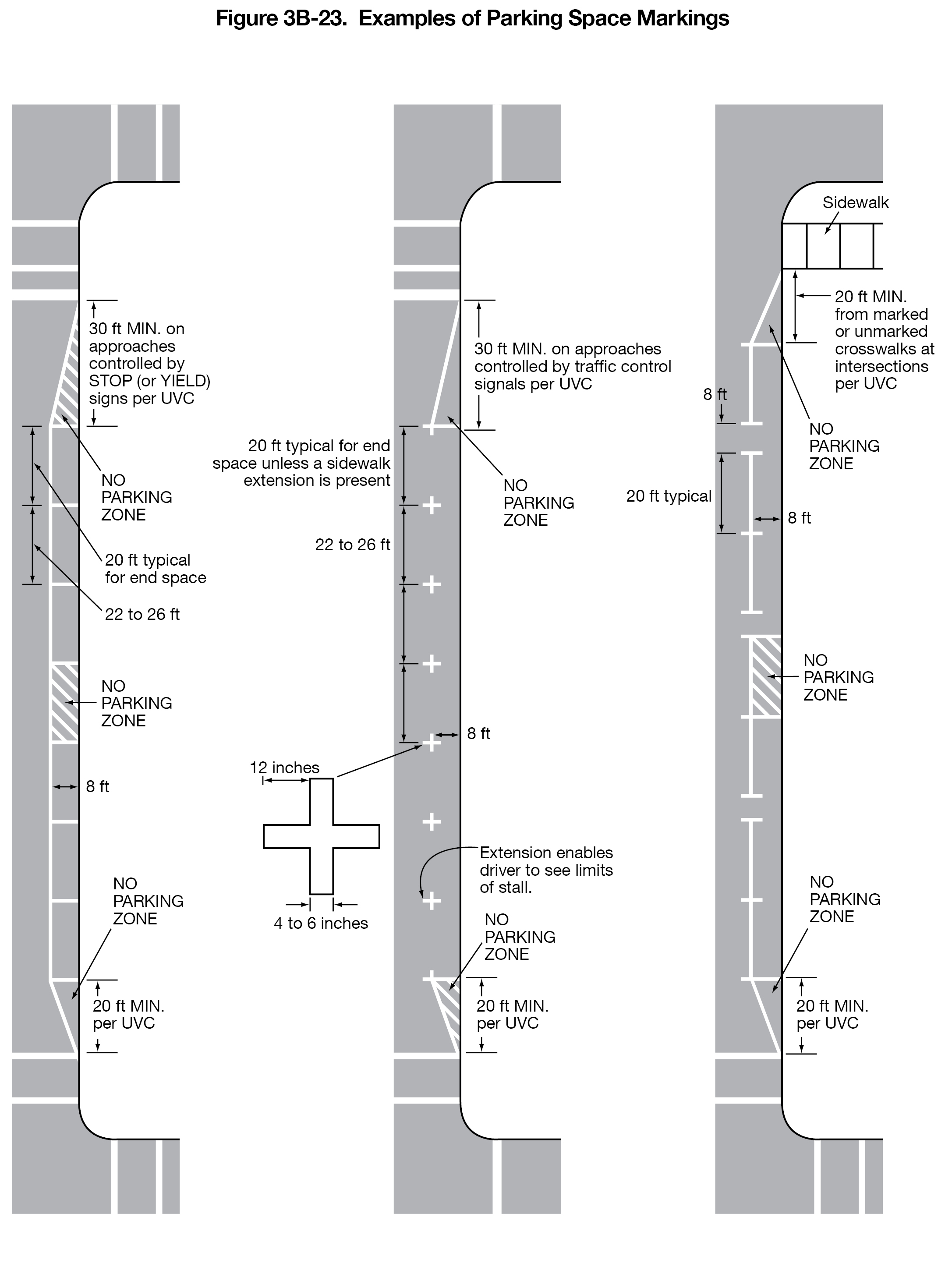 Figure 3B-23. Examples of Parking Space Markings

30 ft MIN. on approaches controlled by STOP (or YIELD) signs per UVC

NO PARKING ZONE

20 ft typical for end space

22 to 26 ft

NO PARKING ZONE

8 ft

NO PARKING ZONE

20 ft MIN. per UVC

30 ft MIN. on approaches controlled by traffic control signals per UVC

20 ft typical for end space unless a sidewalk extension is present

NO PARKING ZONE

22 to 26 ft

8 ft

12 inches

4 to 6 inches

Extension enables driver to see limits of stall.

NO PARKING ZONE

20 ft MIN. per UVC

Sidewalk

20 ft MIN. from marked or unmarked crosswalks at intersections per UVC

8 ft

NO PARKING ZONE

20 ft typical

8 ft

NO PARKING ZONE

NO PARKING ZONE

20 ft MIN. per UVC