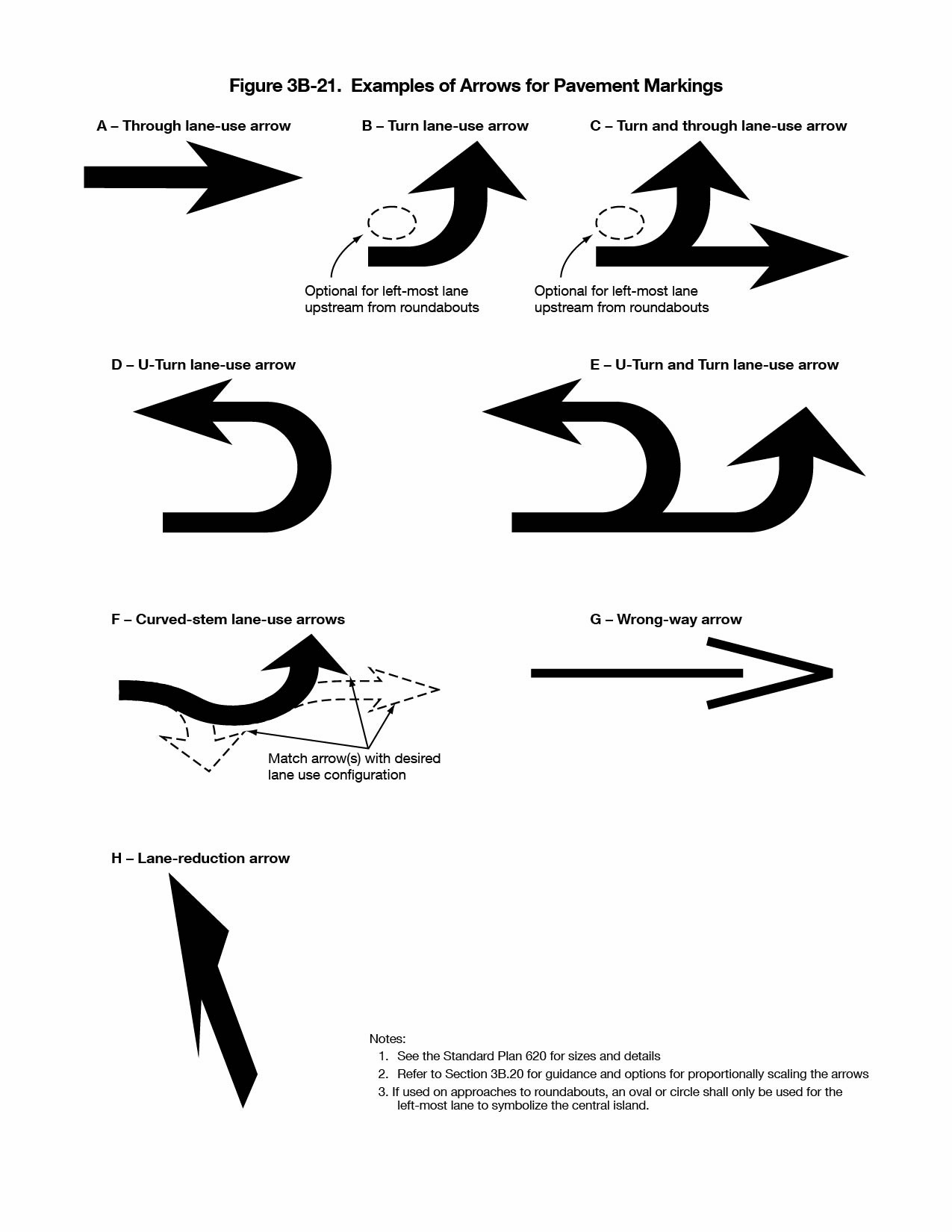 Figure 3B-21. Examples of Arrows for Pavement Markings

A – Through lane-use arrow

B – Turn lane-use arrow

Optional for left-most lane upstream from roundabouts

C – Turn and through lane-use arrow

Optional for left-most lane upstream from roundabouts

D – U-Turn lane-use arrow

E – U-Turn and Turn lane-use arrow

F – Curved-stem lane-use arrows

Match arrow(s) with desired lane use configuration

G – Wrong-way arrow

H – Lane-reduction arrow

Notes:
1. See the Standard Plan 620 for sizes and details
2. Refer to Section 3B.20 for guidance and options for proportionally scaling the arrows
3. If used on approaches to roundabouts, an oval or circle shall only be used for the left-most lane to symbolize the central island.