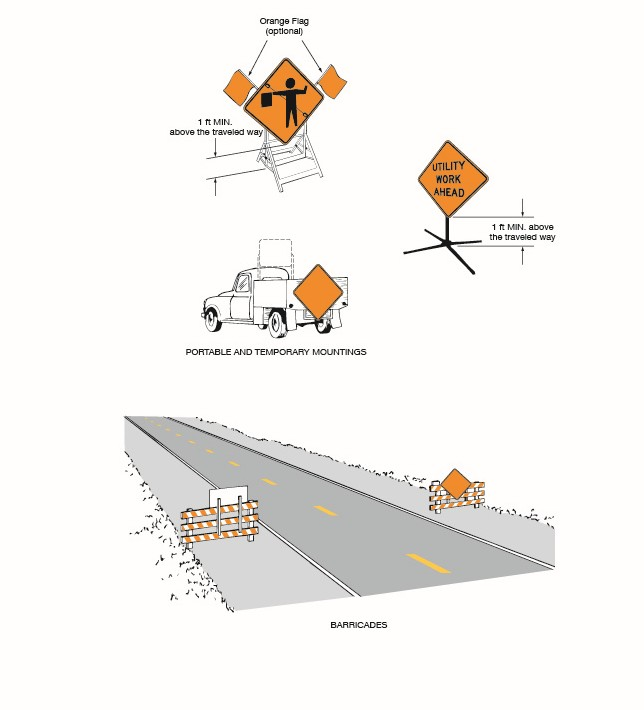 Orange Flag (optional)

1 ft MIN. above the traveled way

UTILITY WORK AHEAD

1 ft MIN. above the traveled way

PORTABLE AND TEMPORARY MOUNTINGS

BARRICADES