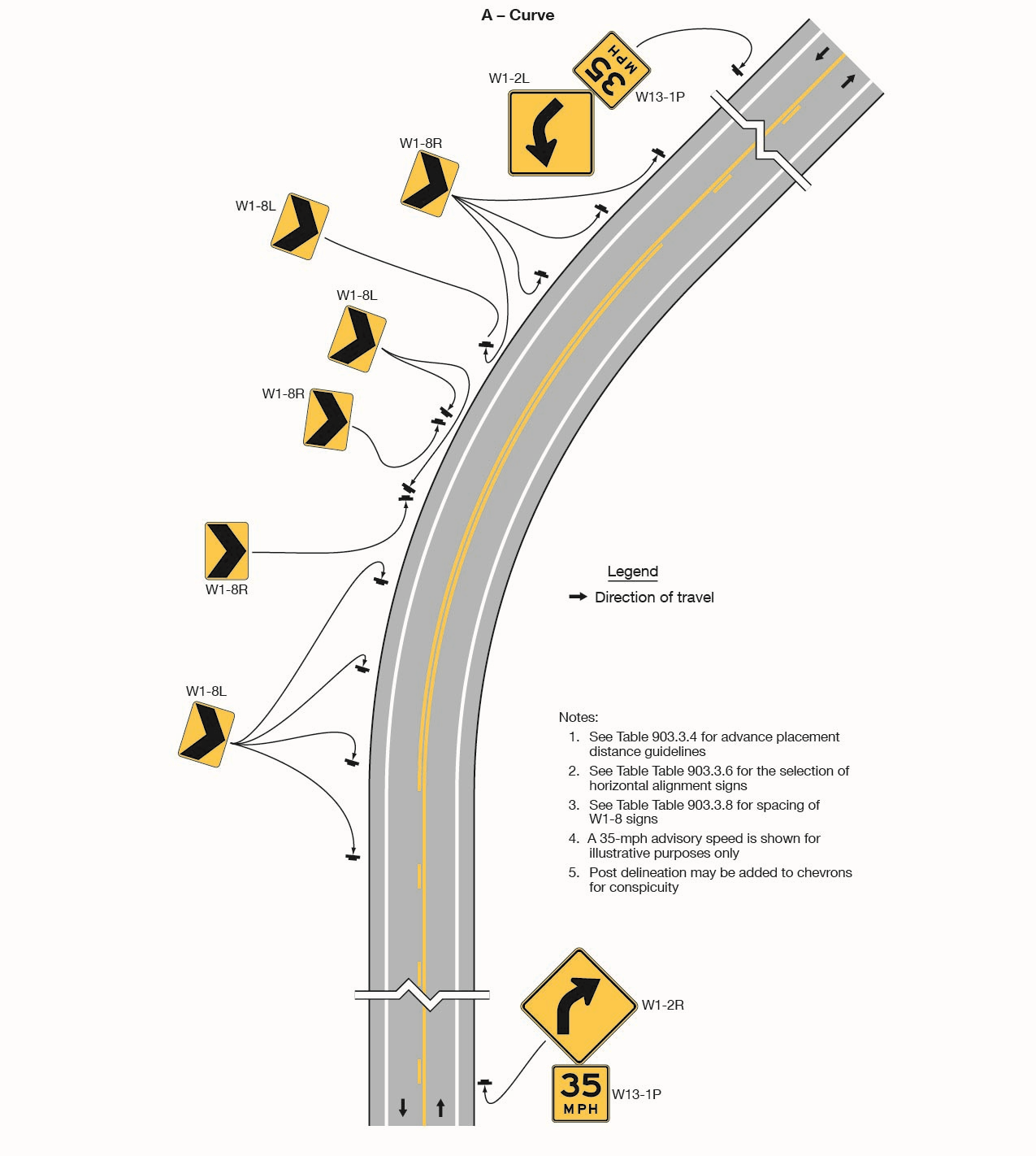 A – Curve

W1-2L

35 MPH

W13-1P

W1-8R

W1-8L

W1-8L

W1-8R

W1-8R

W1-8L

Legend

Direction of travel

Notes:

1. See Table 903.3.4 for advance placement distance guidelines

2. See Table Table 903.3.6 for the selection of horizontal alignment signs

3. See Table Table 903.3.8 for spacing of W1-8 signs

4. A 35-mph advisory speed is shown for illustrative purposes only

5. Post delineation may be added to chevrons for conspicuity

W1-2R

35 MPH

W13-1P