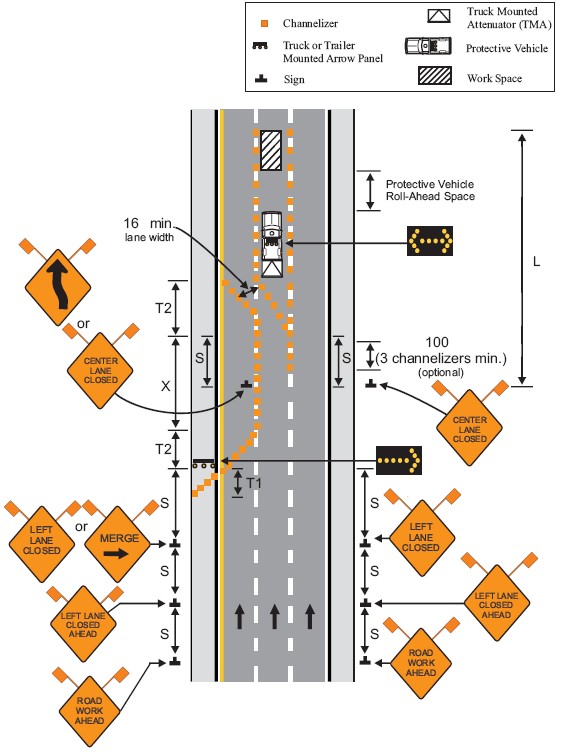 Channelizer
Truck or Trailer Mounted Arrow Panel
Sign
Truck Mounted Attenuator (TMA)
Protective Vehicle
Work Space

Protective Vehicle Roll-Ahead Space

16 min. lane width

L

T2

or

CENTER LANE CLOSED

S

X

S

100 (3 channelizers min.) (optional)

CENTER LANE CLOSED

T2

T1

S

LEFT LANE CLOSED

or

MERGE

S

LEFT LANE CLOSED AHEAD

S

ROAD WORK AHEAD

S

LEFT LANE CLOSED

S

LEFT LANE CLOSED AHEAD

S

ROAD WORK AHEAD