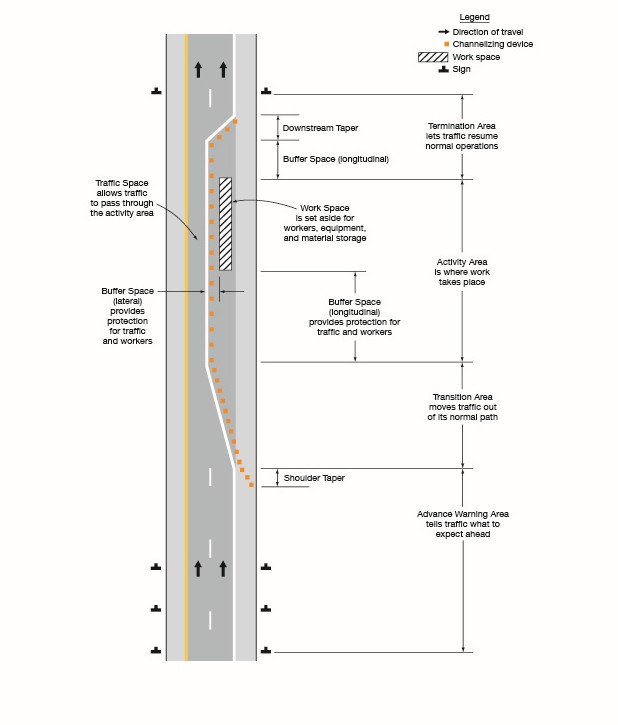 Legend
Direction of travel
Channelizing device
Work space
Sign

Downstream Taper

Buffer Space (longitudinal)

Termination Area lets traffic resume normal operations

Traffic Space allows traffic to pass through the activity area

Work Space is set aside for workers, equipment, and material storage

Activity Area is where work takes place

Buffer Space (lateral) provides protection for traffic and workers

Buffer Space (longitudinal) provides protection for traffic and workers

Transition Area moves traffic out of its normal path

Shoulder Taper

Advance Warning Area tells traffic what to expect ahead