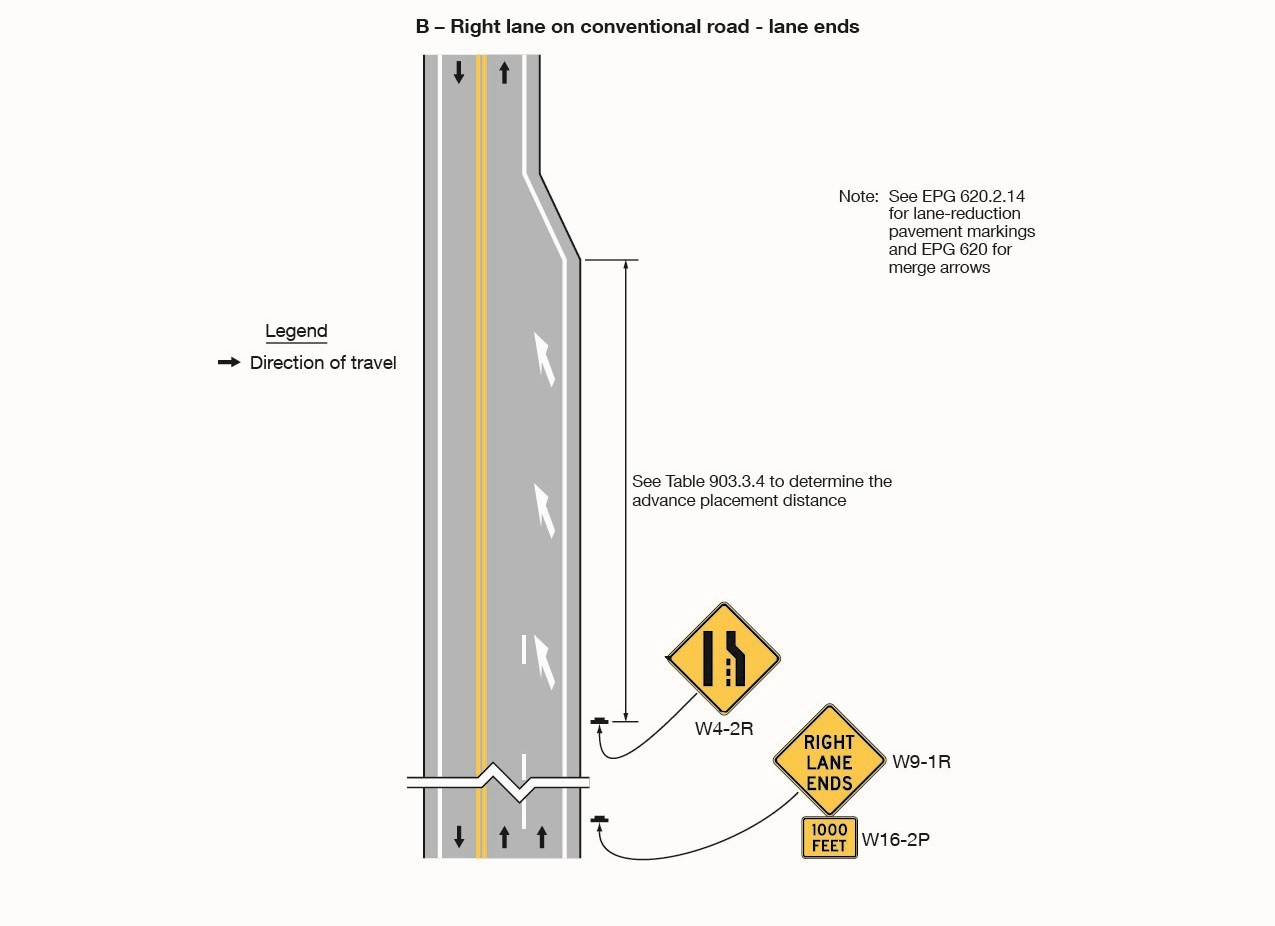 B – Right lane on conventional road - lane ends

Note: See EPG 620.2.14 for lane-reduction pavement markings and EPG 620 for merge arrows

Legend

Direction of travel

See Table 903.3.4 to determine the advance placement distance

W4-2R

RIGHT LANE ENDS

W9-1R

1000 FEET

W16-2P