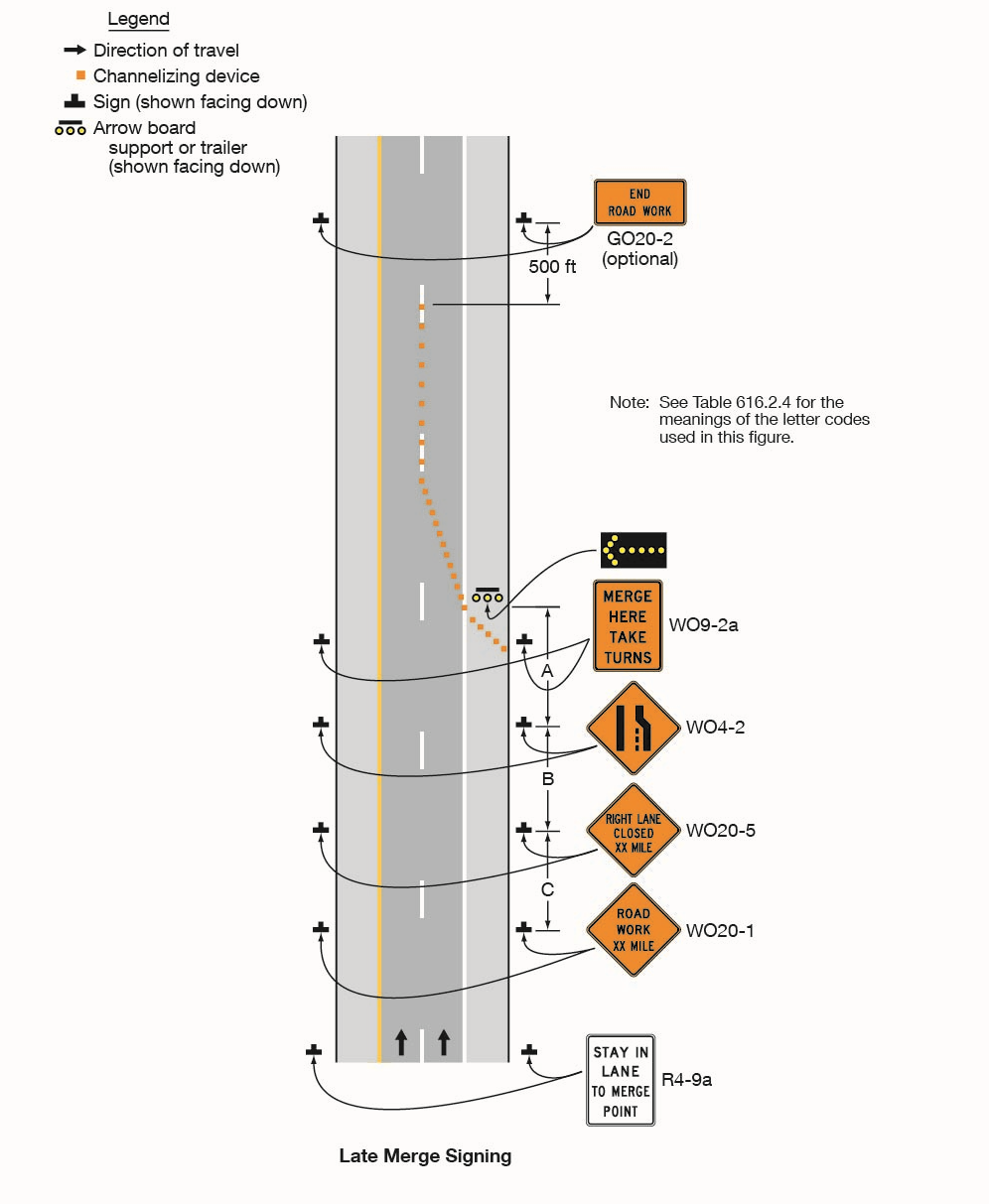 Legend
Direction of travel
Channelizing device
Sign (shown facing down)
Arrow board support or trailer (shown facing down)

END ROAD WORK
GO20-2 (optional)
500 ft

Note: See Table 616.2.4 for the meanings of the letter codes used in this figure.

MERGE HERE TAKE TURNS
WO9-2a
A
WO4-2
B
RIGHT LANE CLOSED XX MILE
WO20-5
C
ROAD WORK XX MILE
WO20-1
STAY IN LANE TO MERGE POINT
R4-9a

Late Merge Signing