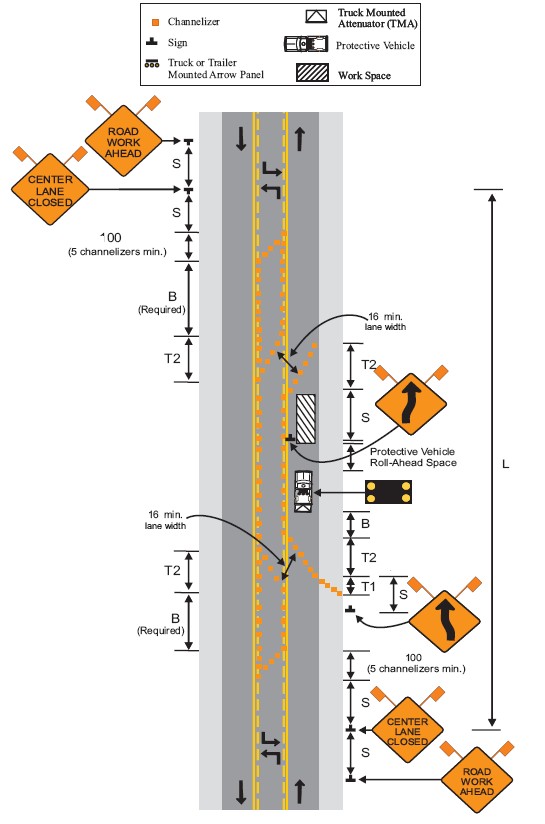 Channelizer
Sign
Truck or Trailer Mounted Arrow Panel
Truck Mounted Attenuator (TMA)
Protective Vehicle
Work Space

ROAD WORK AHEAD
CENTER LANE CLOSED
S
S
100
(5 channelizers min.)
B
(Required)
T2
16 min. lane width
T2
S
Protective Vehicle Roll-Ahead Space
L
16 min. lane width
B
T2
T1
S
T2
B
(Required)
100
(5 channelizers min.)
S
CENTER LANE CLOSED
S
ROAD WORK AHEAD