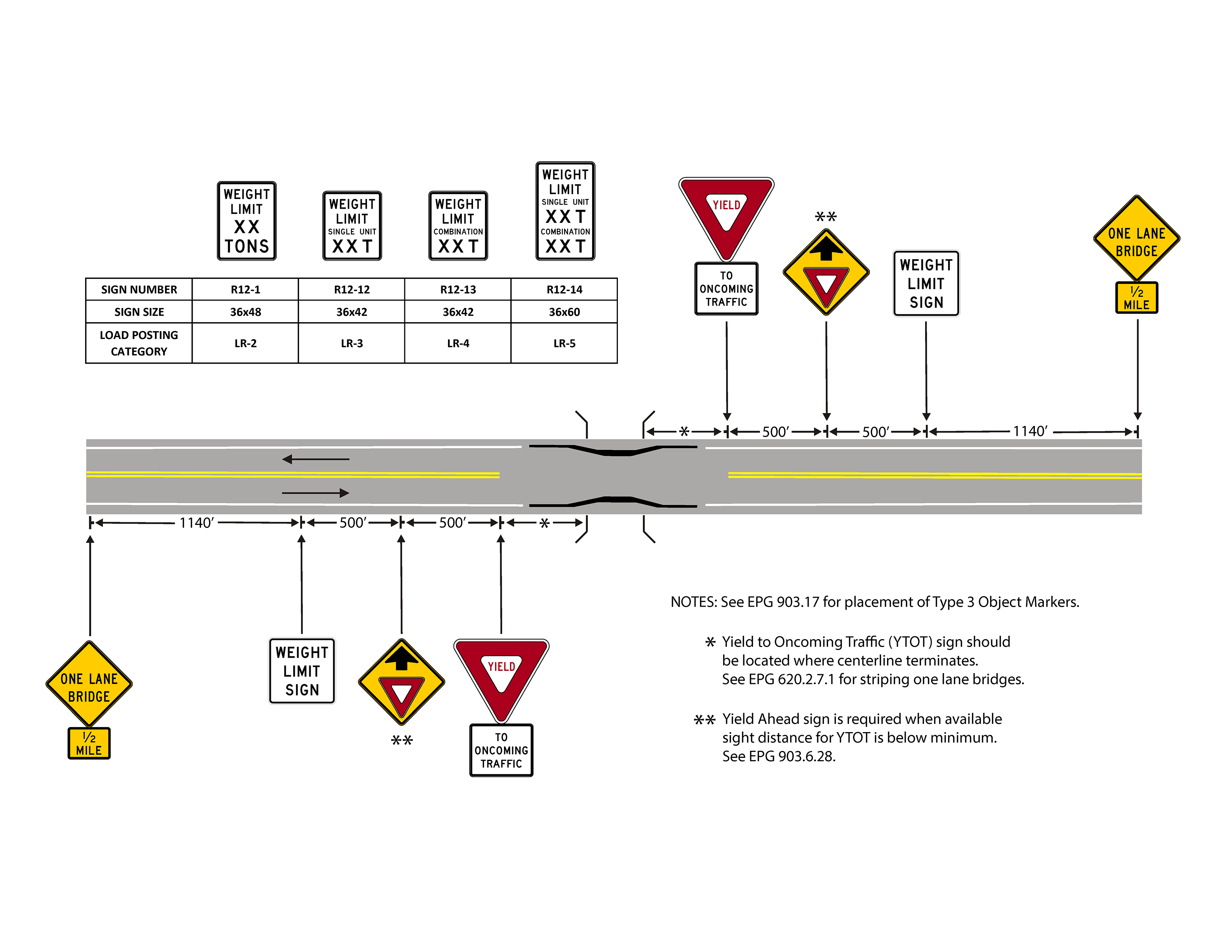 WEIGHT LIMIT XX TONS

WEIGHT LIMIT SINGLE UNIT XX T

WEIGHT LIMIT COMBINATION XX T

WEIGHT LIMIT SINGLE UNIT XX T COMBINATION XX T

| SIGN NUMBER | R12-1 | R12-12 | R12-13 | R12-14 |
|---|---|---|---|---|
| SIGN SIZE | 36x48 | 36x42 | 36x42 | 36x60 |
| LOAD POSTING CATEGORY | LR-2 | LR-3 | LR-4 | LR-5 |

YIELD

TO ONCOMING TRAFFIC

**

WEIGHT LIMIT SIGN

ONE LANE BRIDGE

½ MILE

* 500′ 500′ 1140′

1140′ 500′ 500′ *

ONE LANE BRIDGE

½ MILE

WEIGHT LIMIT SIGN

**

YIELD

TO ONCOMING TRAFFIC

NOTES: See EPG 903.17 for placement of Type 3 Object Markers.

* Yield to Oncoming Traffic (YTOT) sign should be located where centerline terminates. See EPG 620.2.7.1 for striping one lane bridges.

** Yield Ahead sign is required when available sight distance for YTOT is below minimum. See EPG 903.6.28.