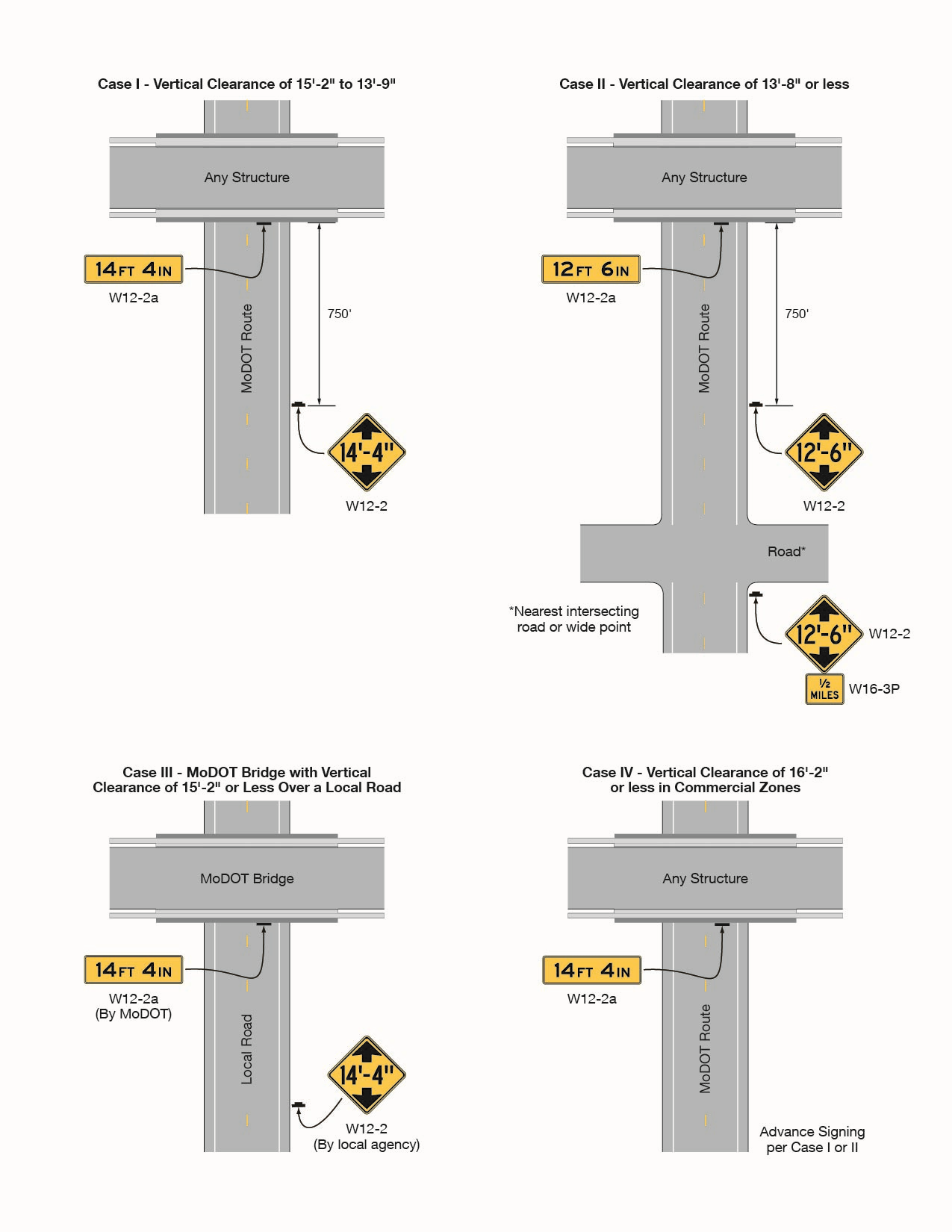 Case I - Vertical Clearance of 15'-2" to 13'-9"

Any Structure

14 FT 4 IN

W12-2a

MoDOT Route

750'

14'-4"

W12-2

Case II - Vertical Clearance of 13'-8" or less

Any Structure

12 FT 6 IN

W12-2a

MoDOT Route

750'

12'-6"

W12-2

Road*

*Nearest intersecting road or wide point

12'-6"

W12-2

½ MILES

W16-3P

Case III - MoDOT Bridge with Vertical Clearance of 15'-2" or Less Over a Local Road

MoDOT Bridge

14 FT 4 IN

W12-2a
(By MoDOT)

Local Road

14'-4"

W12-2
(By local agency)

Case IV - Vertical Clearance of 16'-2" or less in Commercial Zones

Any Structure

14 FT 4 IN

W12-2a

MoDOT Route

Advance Signing per Case I or II