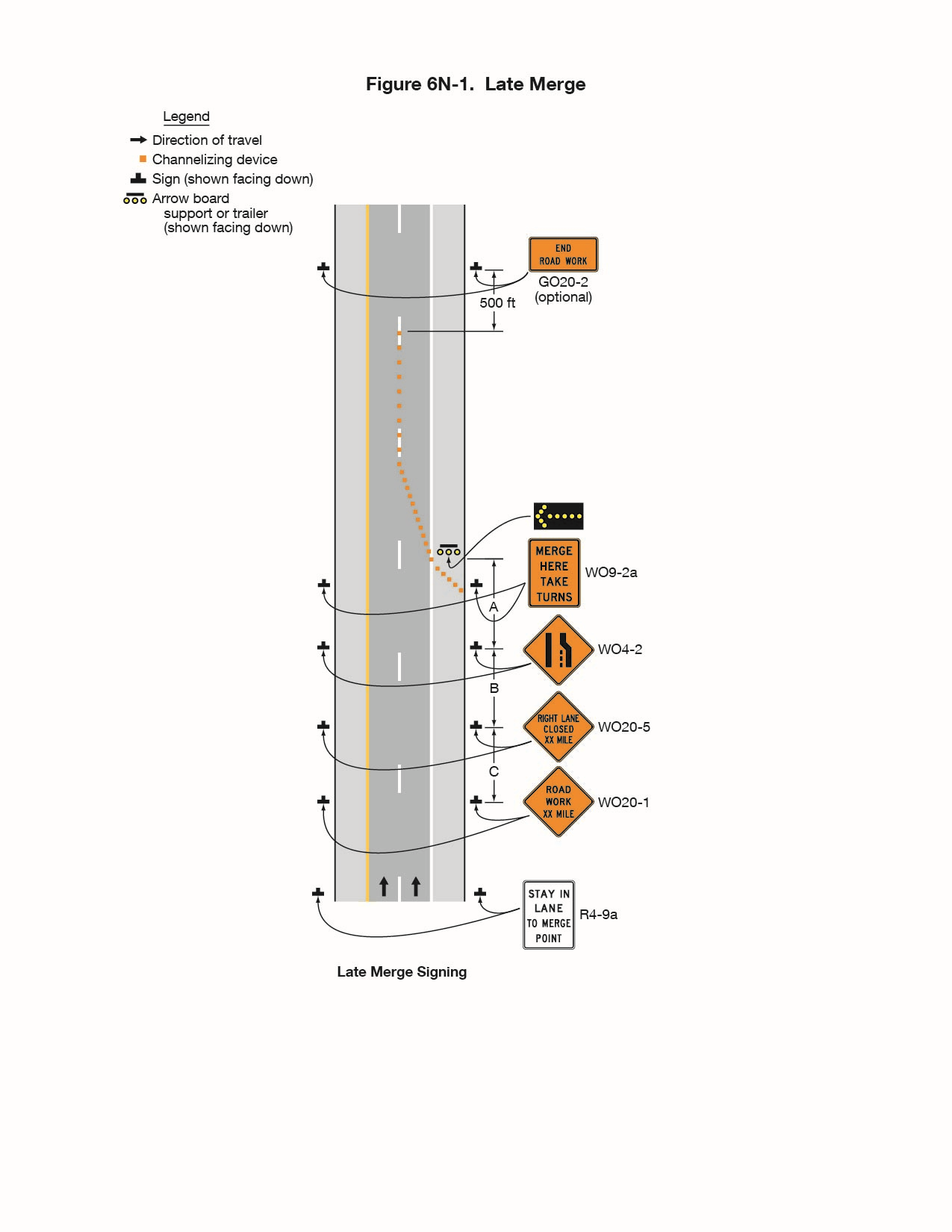 Figure 6N-1. Late Merge

Legend
Direction of travel
Channelizing device
Sign (shown facing down)
Arrow board support or trailer (shown facing down)

END ROAD WORK
GO20-2 (optional)

500 ft

MERGE HERE TAKE TURNS
WO9-2a

A

WO4-2

B

RIGHT LANE CLOSED XX MILE
WO20-5

C

ROAD WORK XX MILE
WO20-1

STAY IN LANE TO MERGE POINT
R4-9a

Late Merge Signing