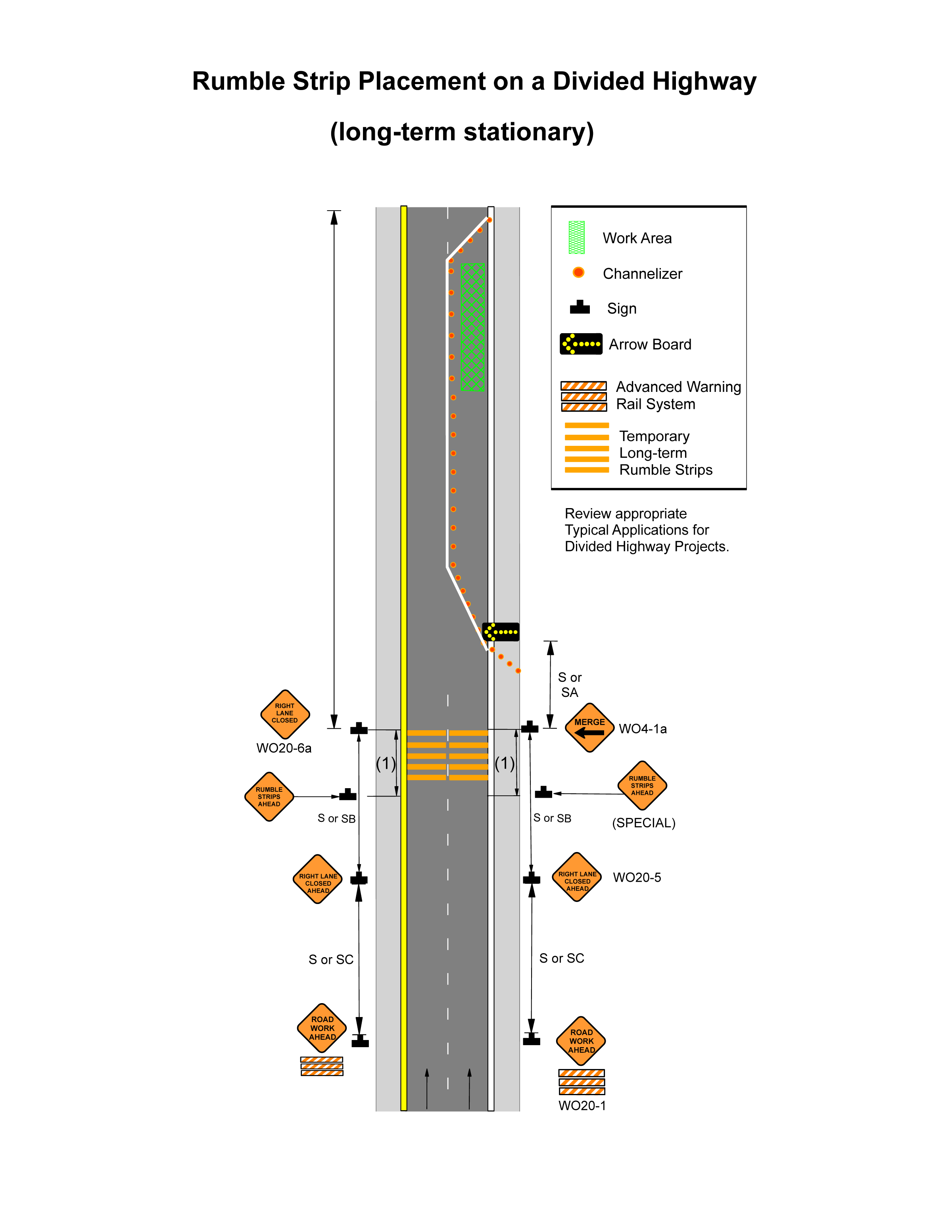 Rumble Strip Placement on a Divided Highway

(long-term stationary)

Work Area
Channelizer
Sign
Arrow Board
Advanced Warning Rail System
Temporary Long-term Rumble Strips

Review appropriate Typical Applications for Divided Highway Projects.

S or SA

RIGHT LANE CLOSED
WO20-6a

MERGE
WO4-1a

(1)
(1)

RUMBLE STRIPS AHEAD
S or SB

S or SB
RUMBLE STRIPS AHEAD
(SPECIAL)

RIGHT LANE CLOSED AHEAD

RIGHT LANE CLOSED AHEAD
WO20-5

S or SC
S or SC

ROAD WORK AHEAD

ROAD WORK AHEAD
WO20-1