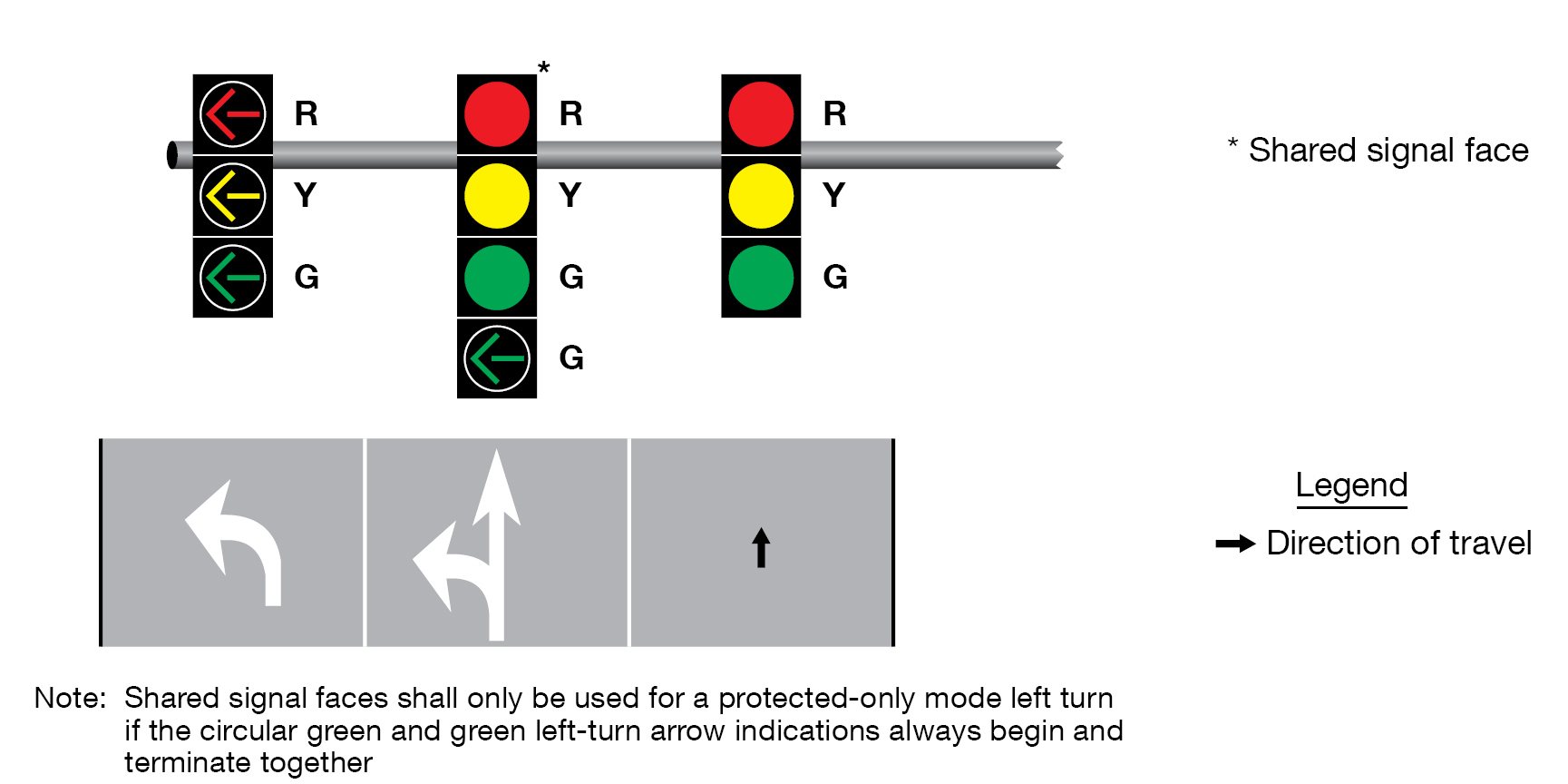 R
Y
G

*
R
Y
G
G

R
Y
G

* Shared signal face

Legend
Direction of travel

Note: Shared signal faces shall only be used for a protected-only mode left turn if the circular green and green left-turn arrow indications always begin and terminate together