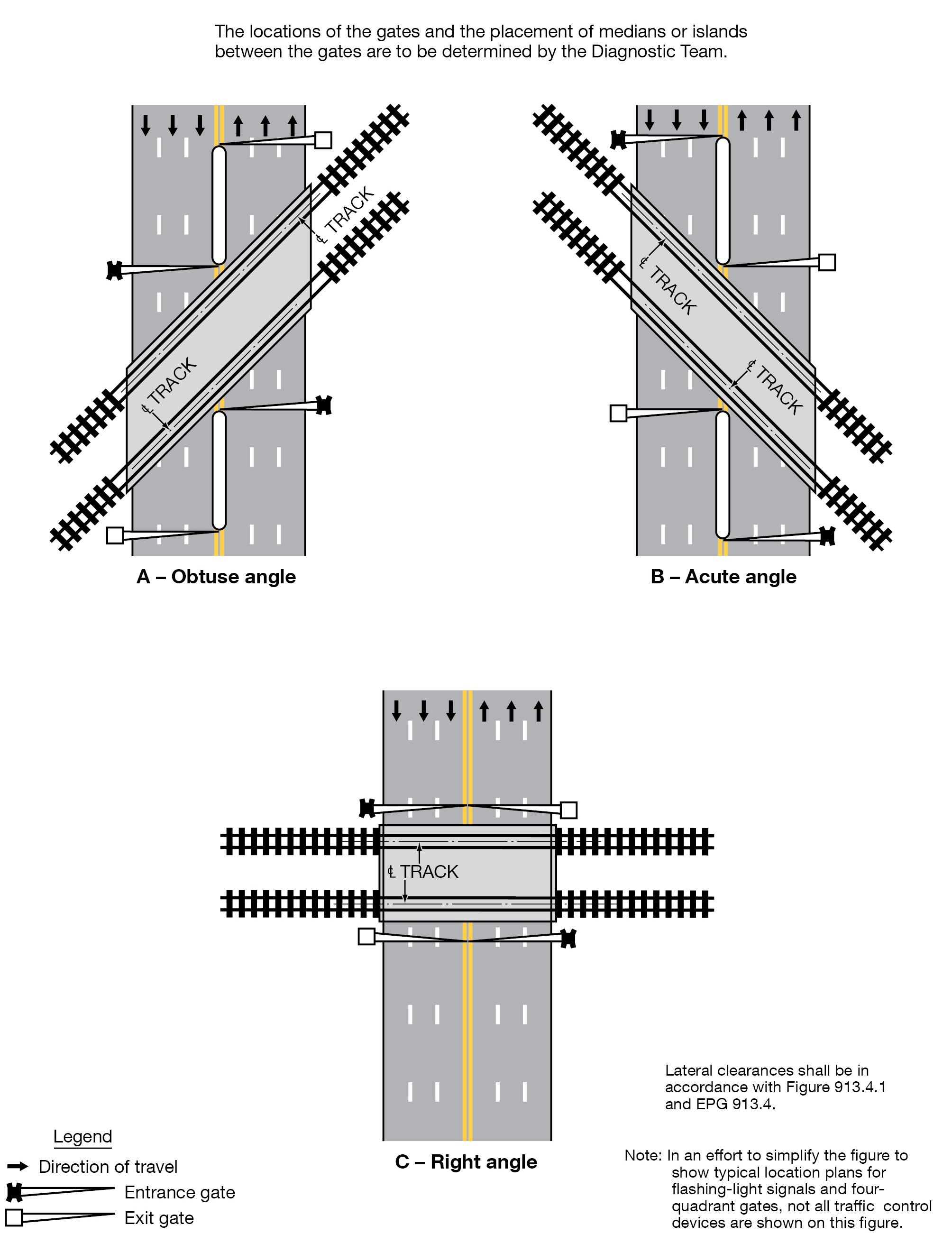 The locations of the gates and the placement of medians or islands between the gates are to be determined by the Diagnostic Team.

℄ TRACK

℄ TRACK

A – Obtuse angle

℄ TRACK

℄ TRACK

B – Acute angle

℄ TRACK

C – Right angle

Lateral clearances shall be in accordance with Figure 913.4.1 and EPG 913.4.

Legend

Direction of travel

Entrance gate

Exit gate

Note: In an effort to simplify the figure to show typical location plans for flashing-light signals and four-quadrant gates, not all traffic control devices are shown on this figure.