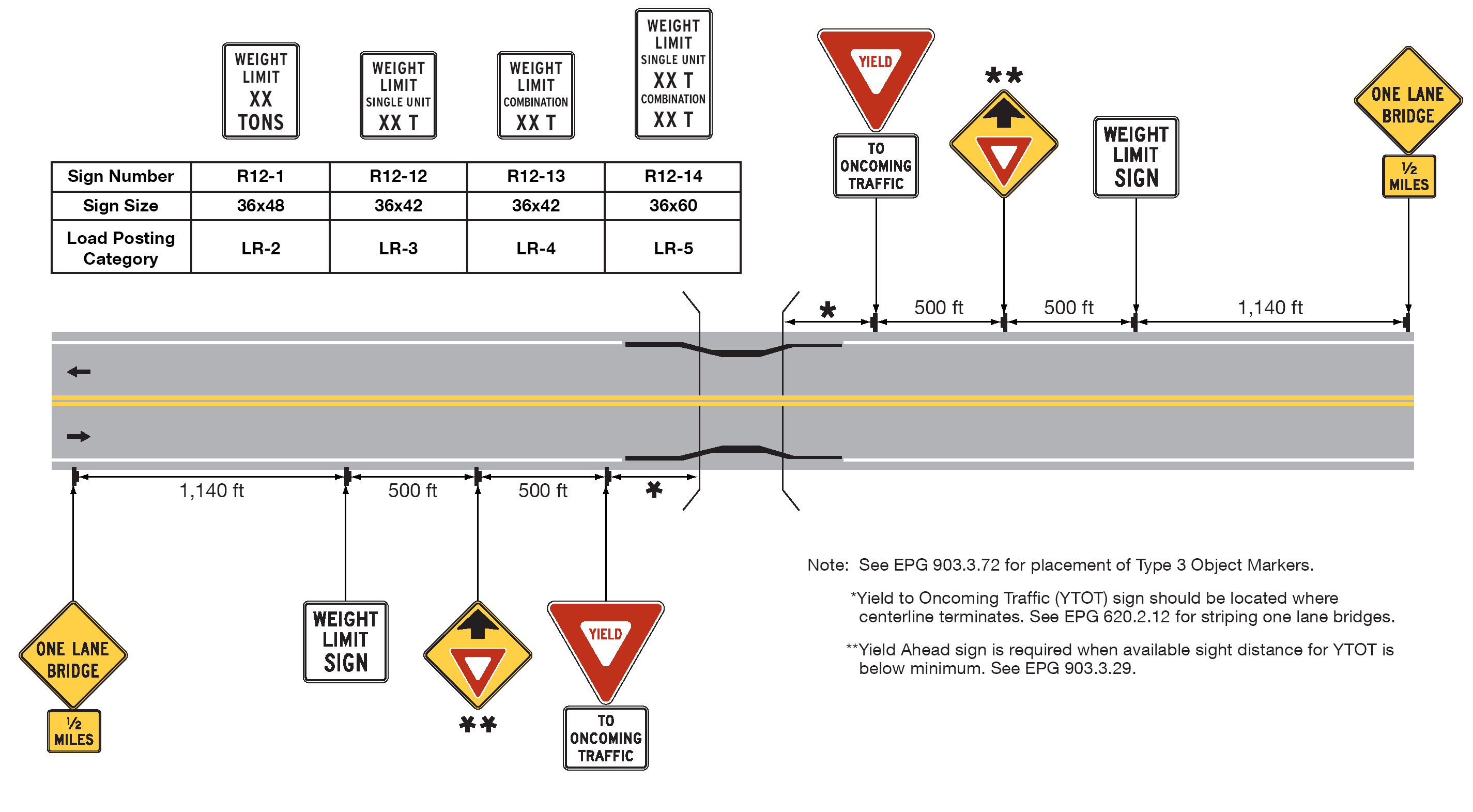 WEIGHT LIMIT XX TONS

WEIGHT LIMIT SINGLE UNIT XX T

WEIGHT LIMIT COMBINATION XX T

WEIGHT LIMIT SINGLE UNIT XX T COMBINATION XX T

| Sign Number | R12-1 | R12-12 | R12-13 | R12-14 |
|---|---|---|---|---|
| Sign Size | 36x48 | 36x42 | 36x42 | 36x60 |
| Load Posting Category | LR-2 | LR-3 | LR-4 | LR-5 |

YIELD

TO ONCOMING TRAFFIC

**

WEIGHT LIMIT SIGN

ONE LANE BRIDGE

½ MILES

* 500 ft 500 ft 1,140 ft

1,140 ft 500 ft 500 ft *

ONE LANE BRIDGE

½ MILES

WEIGHT LIMIT SIGN

**

YIELD

TO ONCOMING TRAFFIC

Note: See EPG 903.3.72 for placement of Type 3 Object Markers.

*Yield to Oncoming Traffic (YTOT) sign should be located where centerline terminates. See EPG 620.2.12 for striping one lane bridges.

**Yield Ahead sign is required when available sight distance for YTOT is below minimum. See EPG 903.3.29.