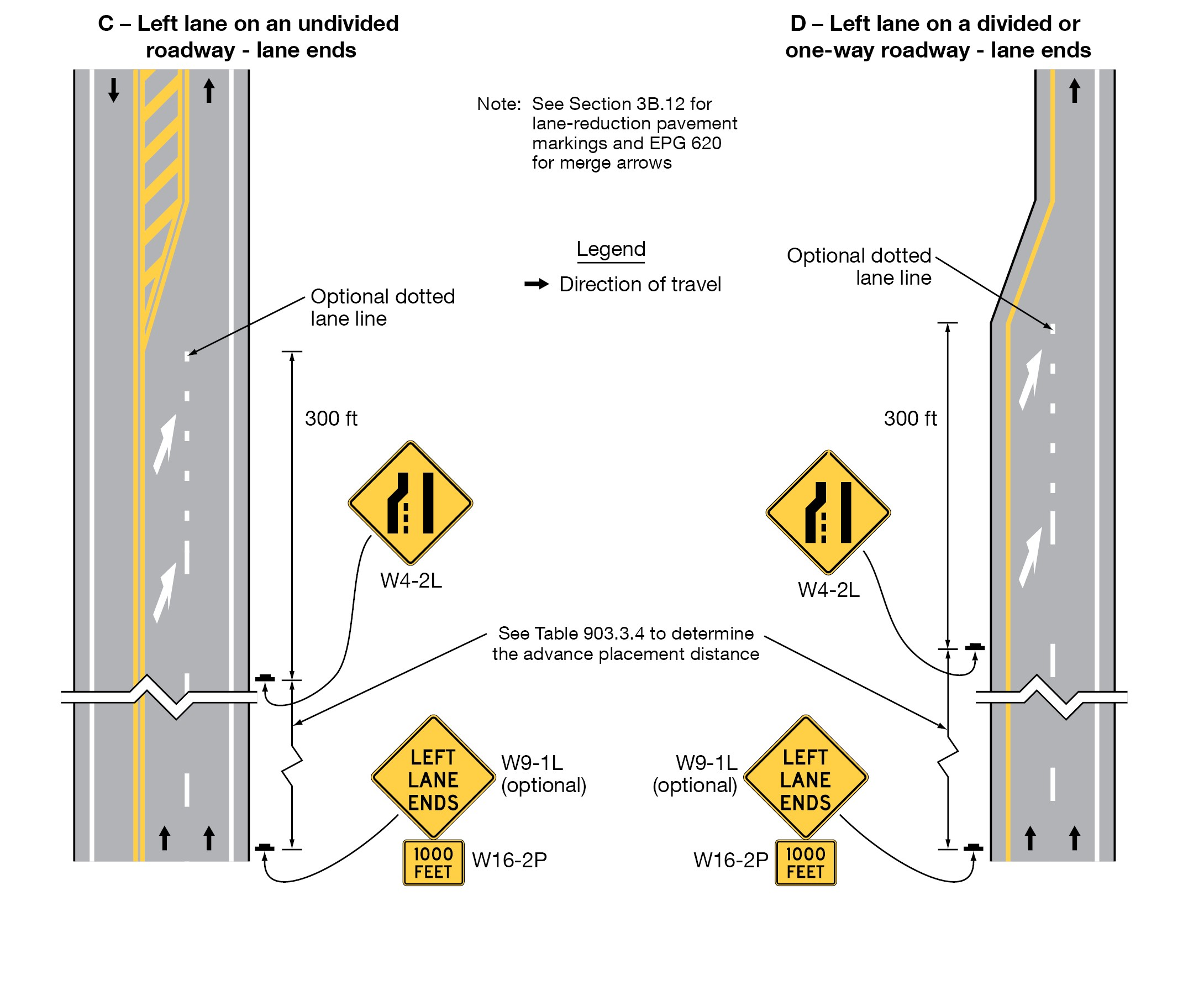 C – Left lane on an undivided roadway - lane ends

D – Left lane on a divided or one-way roadway - lane ends

Note: See Section 3B.12 for lane-reduction pavement markings and EPG 620 for merge arrows

Legend

Direction of travel

Optional dotted lane line

Optional dotted lane line

300 ft

300 ft

W4-2L

W4-2L

See Table 903.3.4 to determine the advance placement distance

LEFT LANE ENDS

W9-1L (optional)

W9-1L (optional)

LEFT LANE ENDS

1000 FEET

W16-2P

W16-2P

1000 FEET