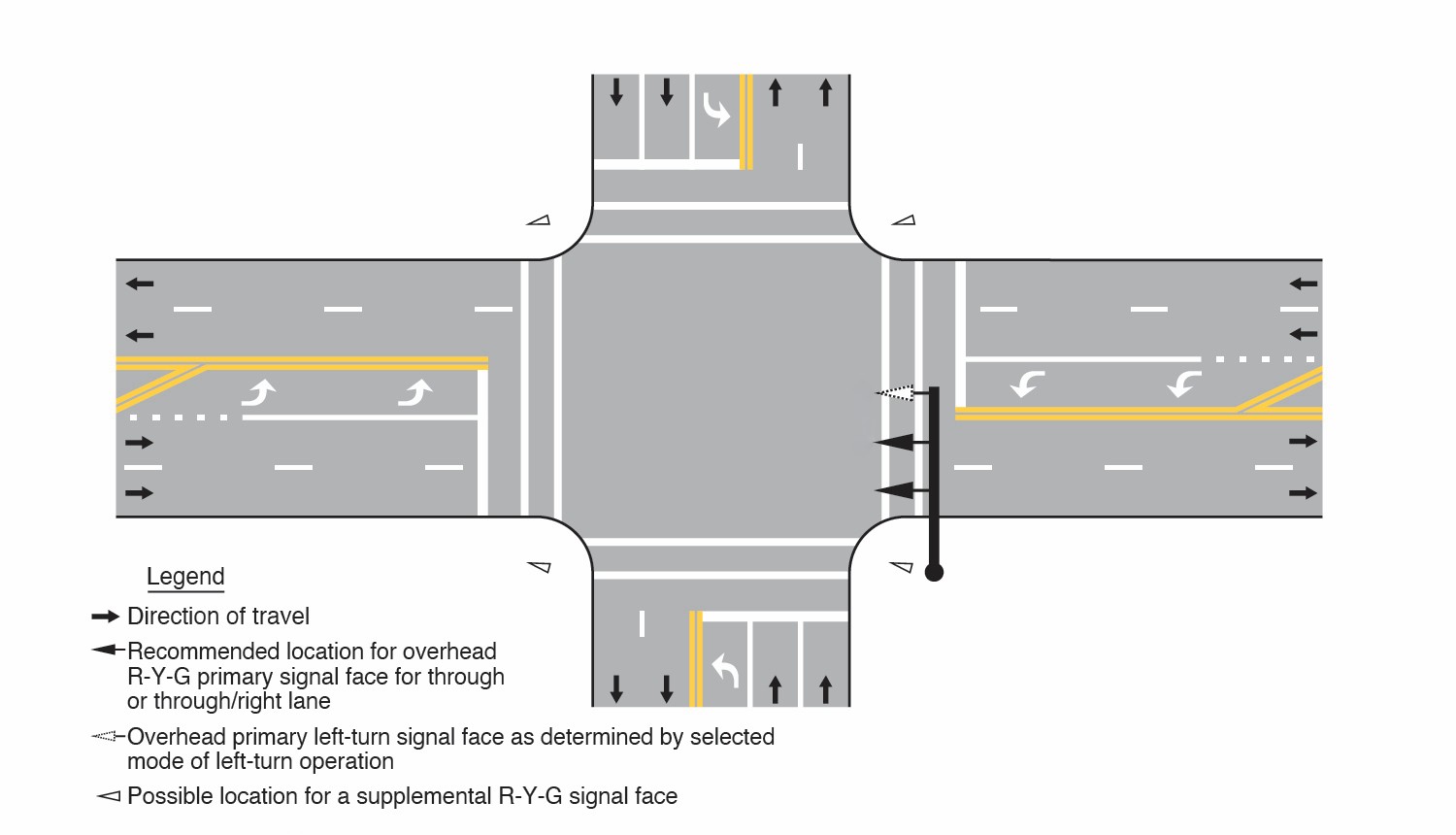 Legend
Direction of travel
Recommended location for overhead R-Y-G primary signal face for through or through/right lane
Overhead primary left-turn signal face as determined by selected mode of left-turn operation
Possible location for a supplemental R-Y-G signal face