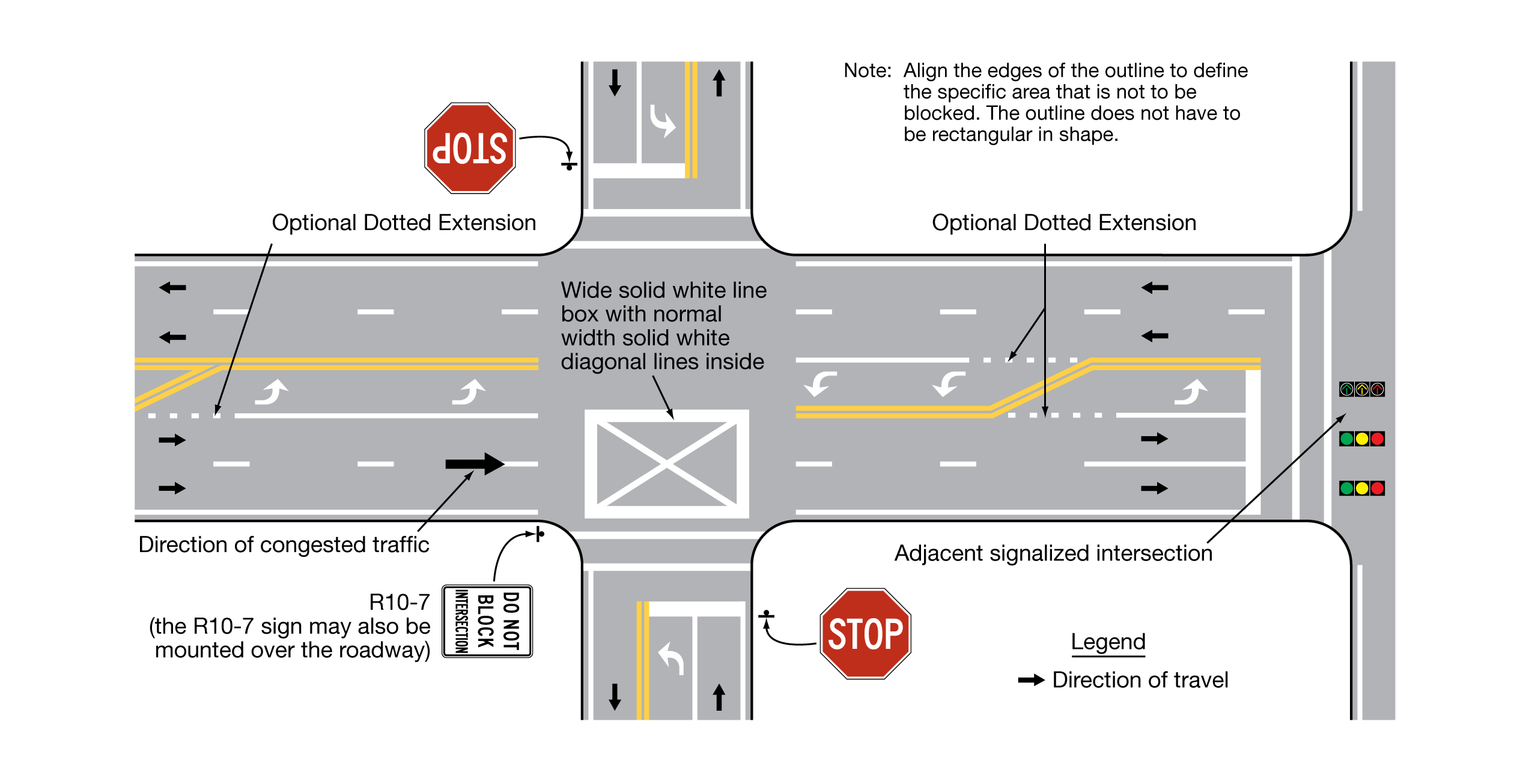 Note: Align the edges of the outline to define the specific area that is not to be blocked. The outline does not have to be rectangular in shape.

STOP

Optional Dotted Extension

Optional Dotted Extension

Wide solid white line box with normal width solid white diagonal lines inside

Direction of congested traffic

Adjacent signalized intersection

R10-7
(the R10-7 sign may also be mounted over the roadway)

DO NOT BLOCK INTERSECTION

STOP

Legend

Direction of travel