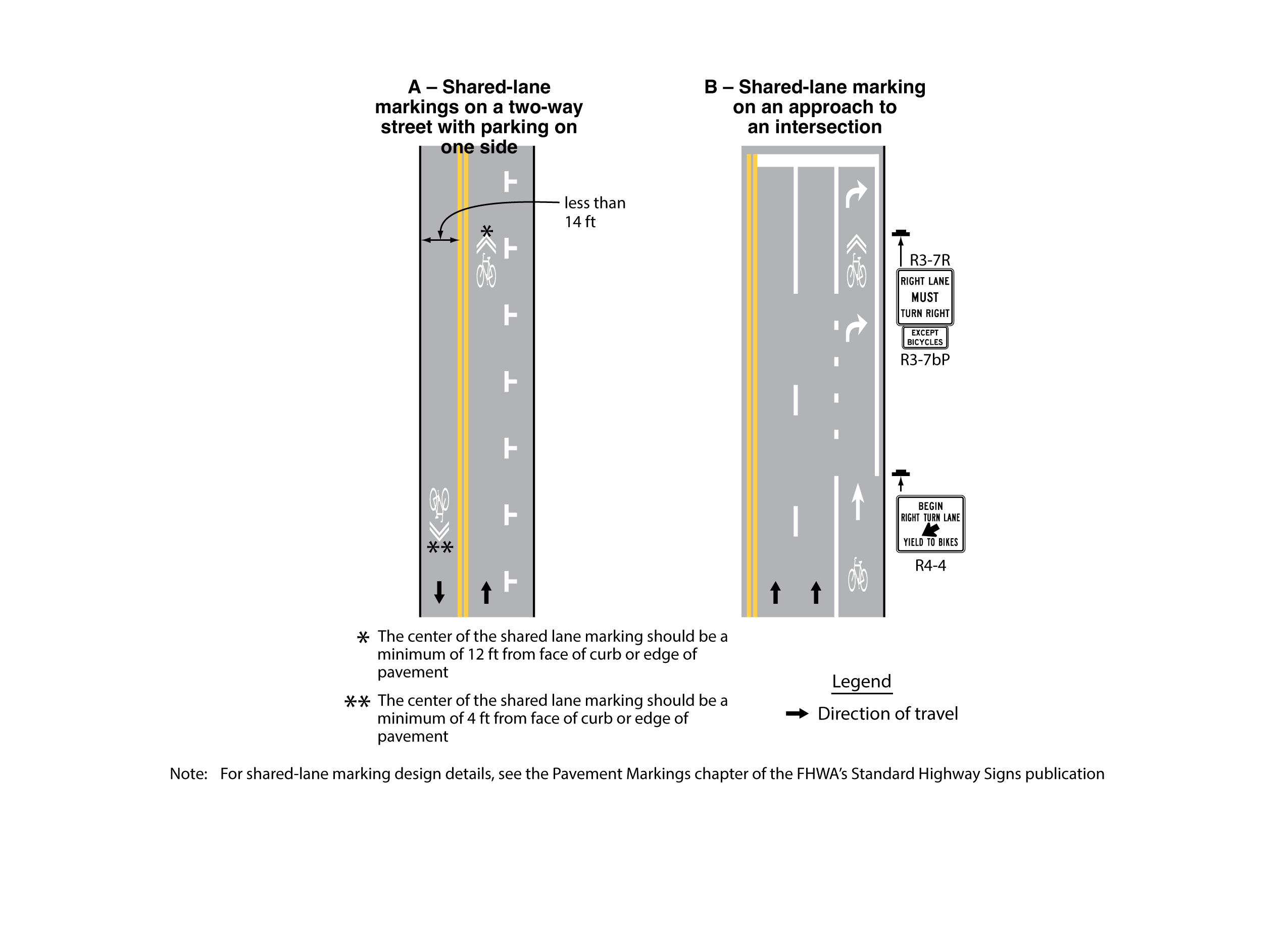 A – Shared-lane markings on a two-way street with parking on one side

less than 14 ft

*

**

B – Shared-lane marking on an approach to an intersection

R3-7R

RIGHT LANE MUST TURN RIGHT

EXCEPT BICYCLES

R3-7bP

BEGIN RIGHT TURN LANE YIELD TO BIKES

R4-4

* The center of the shared lane marking should be a minimum of 12 ft from face of curb or edge of pavement

** The center of the shared lane marking should be a minimum of 4 ft from face of curb or edge of pavement

Legend

Direction of travel

Note: For shared-lane marking design details, see the Pavement Markings chapter of the FHWA's Standard Highway Signs publication