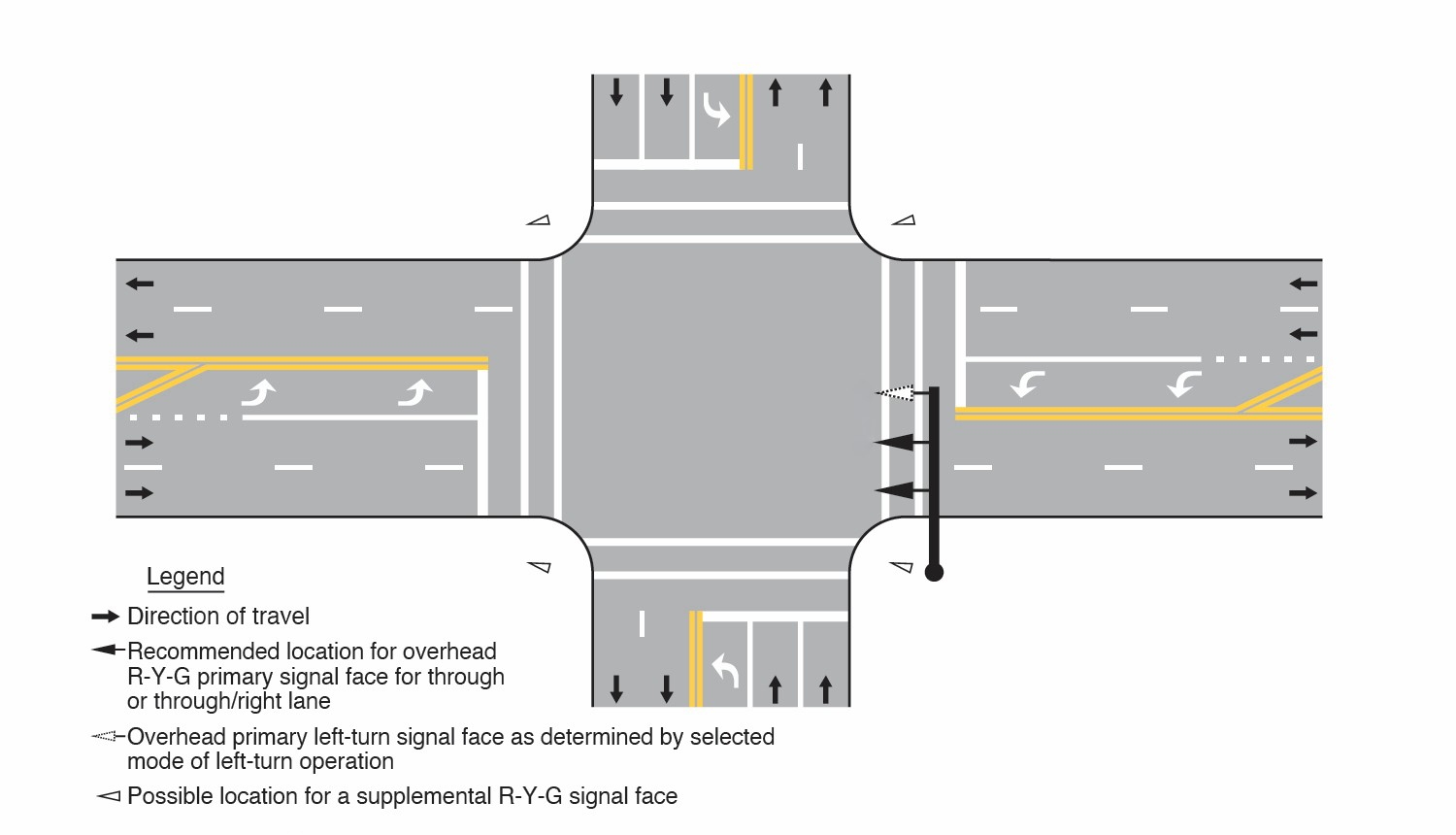 Legend

Direction of travel

Recommended location for overhead R-Y-G primary signal face for through or through/right lane

Overhead primary left-turn signal face as determined by selected mode of left-turn operation

Possible location for a supplemental R-Y-G signal face