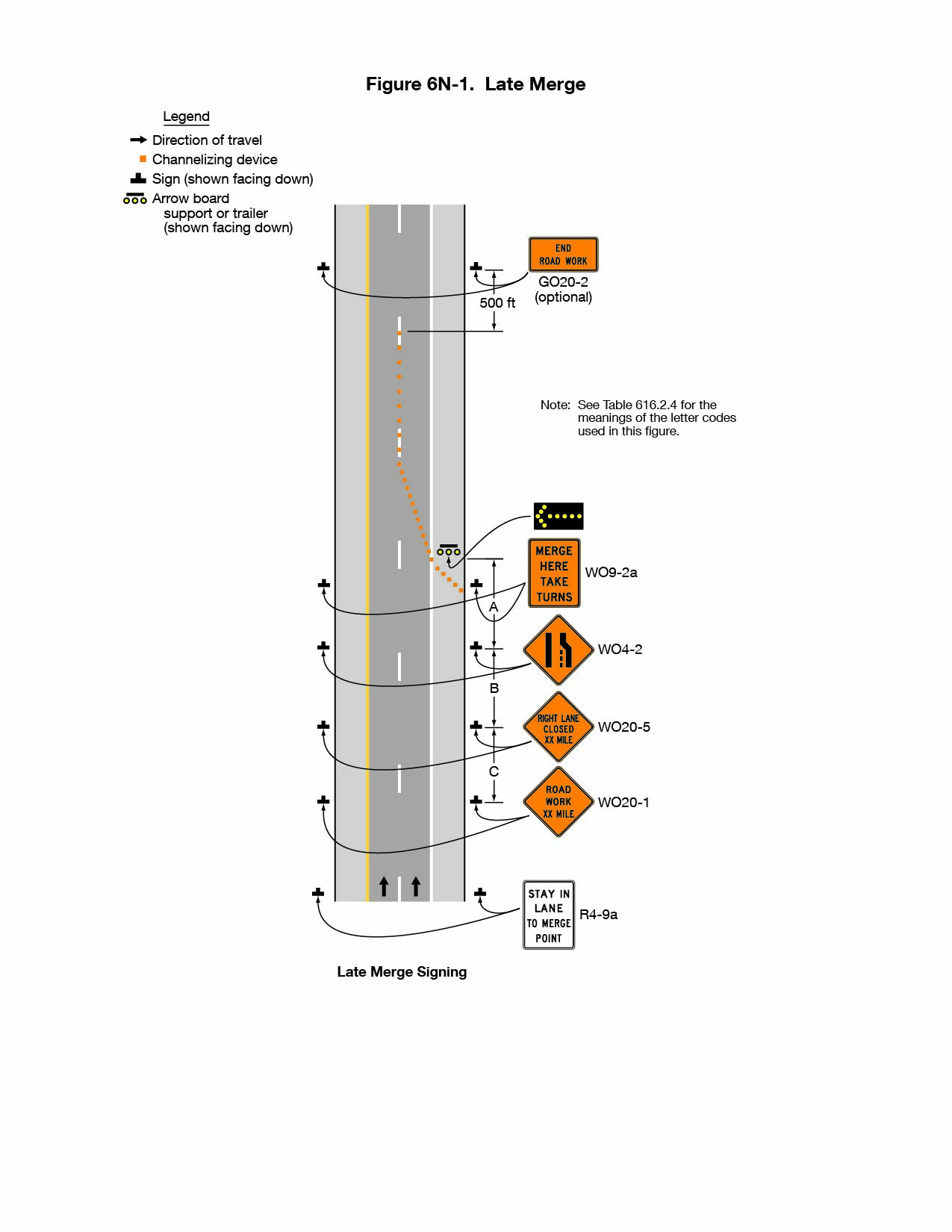 Figure 6N-1. Late Merge

Legend
Direction of travel
Channelizing device
Sign (shown facing down)
Arrow board support or trailer (shown facing down)

END ROAD WORK
GO20-2 (optional)

500 ft

Note: See Table 616.2.4 for the meanings of the letter codes used in this figure.

MERGE HERE TAKE TURNS
WO9-2a

A

WO4-2

B

RIGHT LANE CLOSED XX MILE
WO20-5

C

ROAD WORK XX MILE
WO20-1

STAY IN LANE TO MERGE POINT
R4-9a

Late Merge Signing