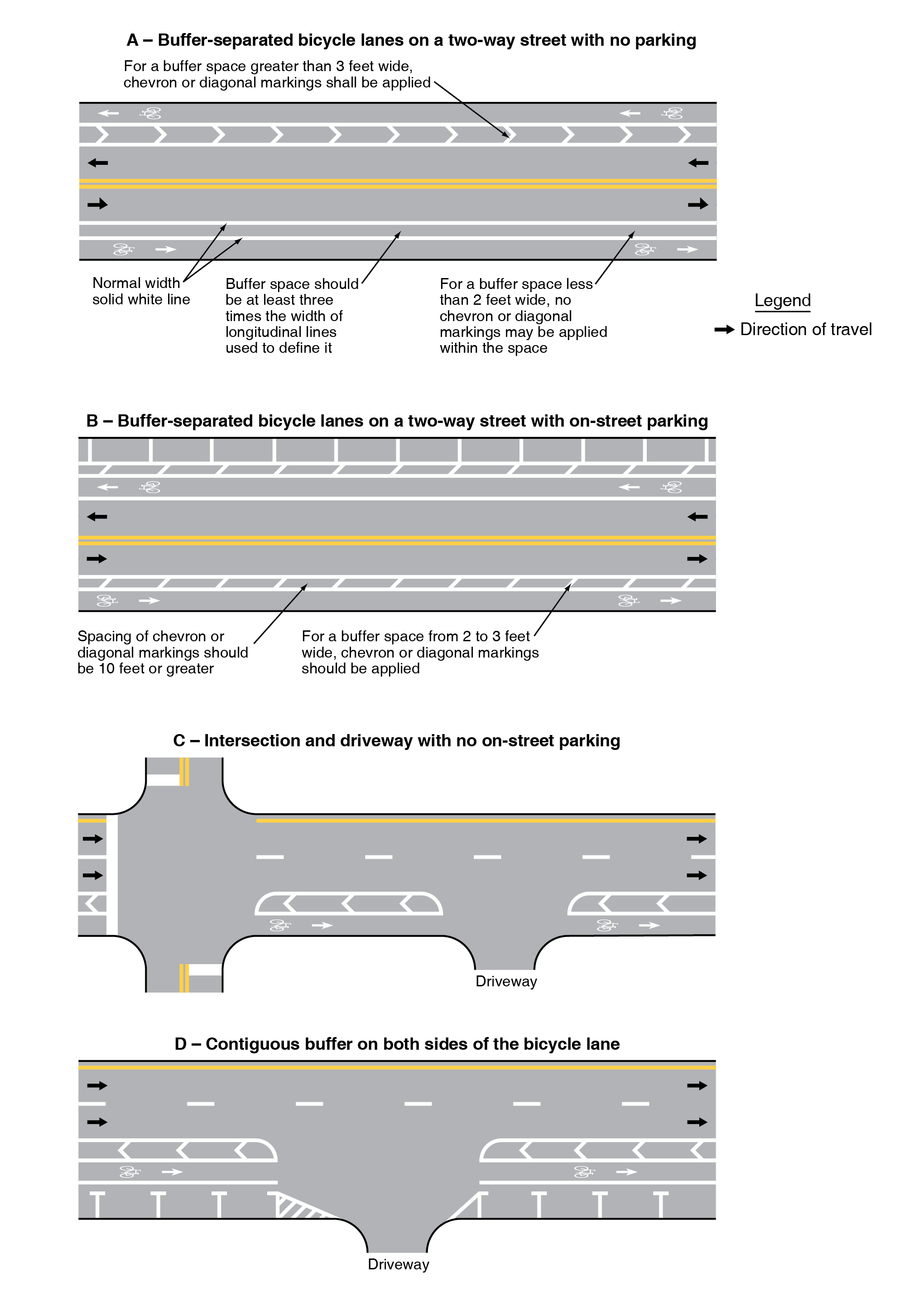 A – Buffer-separated bicycle lanes on a two-way street with no parking

For a buffer space greater than 3 feet wide, chevron or diagonal markings shall be applied

Normal width solid white line

Buffer space should be at least three times the width of longitudinal lines used to define it

For a buffer space less than 2 feet wide, no chevron or diagonal markings may be applied within the space

Legend

Direction of travel

B – Buffer-separated bicycle lanes on a two-way street with on-street parking

Spacing of chevron or diagonal markings should be 10 feet or greater

For a buffer space from 2 to 3 feet wide, chevron or diagonal markings should be applied

C – Intersection and driveway with no on-street parking

Driveway

D – Contiguous buffer on both sides of the bicycle lane

Driveway