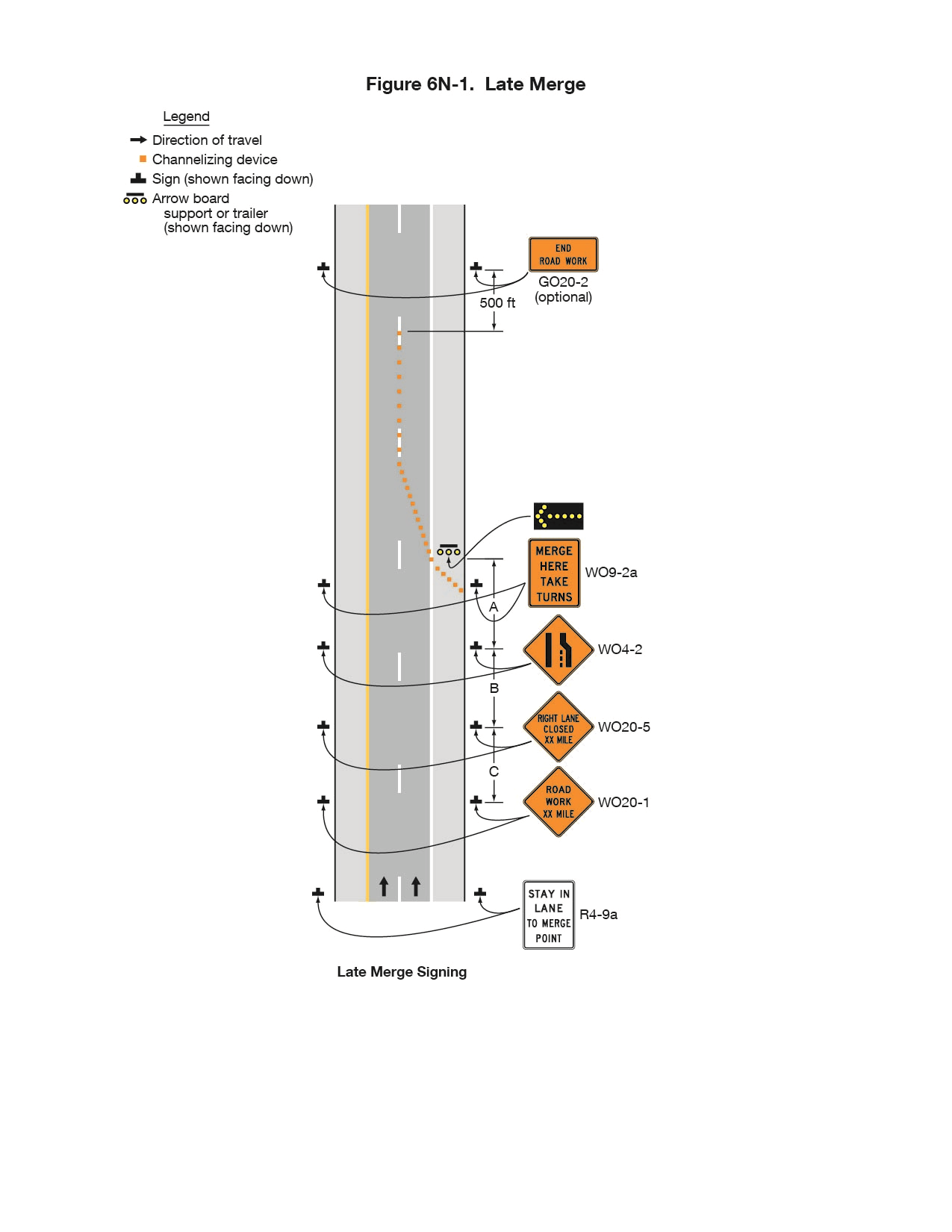 Figure 6N-1. Late Merge

Legend
Direction of travel
Channelizing device
Sign (shown facing down)
Arrow board support or trailer (shown facing down)

END ROAD WORK
GO20-2 (optional)

500 ft

MERGE HERE TAKE TURNS
WO9-2a

A

WO4-2

B

RIGHT LANE CLOSED XX MILE
WO20-5

C

ROAD WORK XX MILE
WO20-1

STAY IN LANE TO MERGE POINT
R4-9a

Late Merge Signing