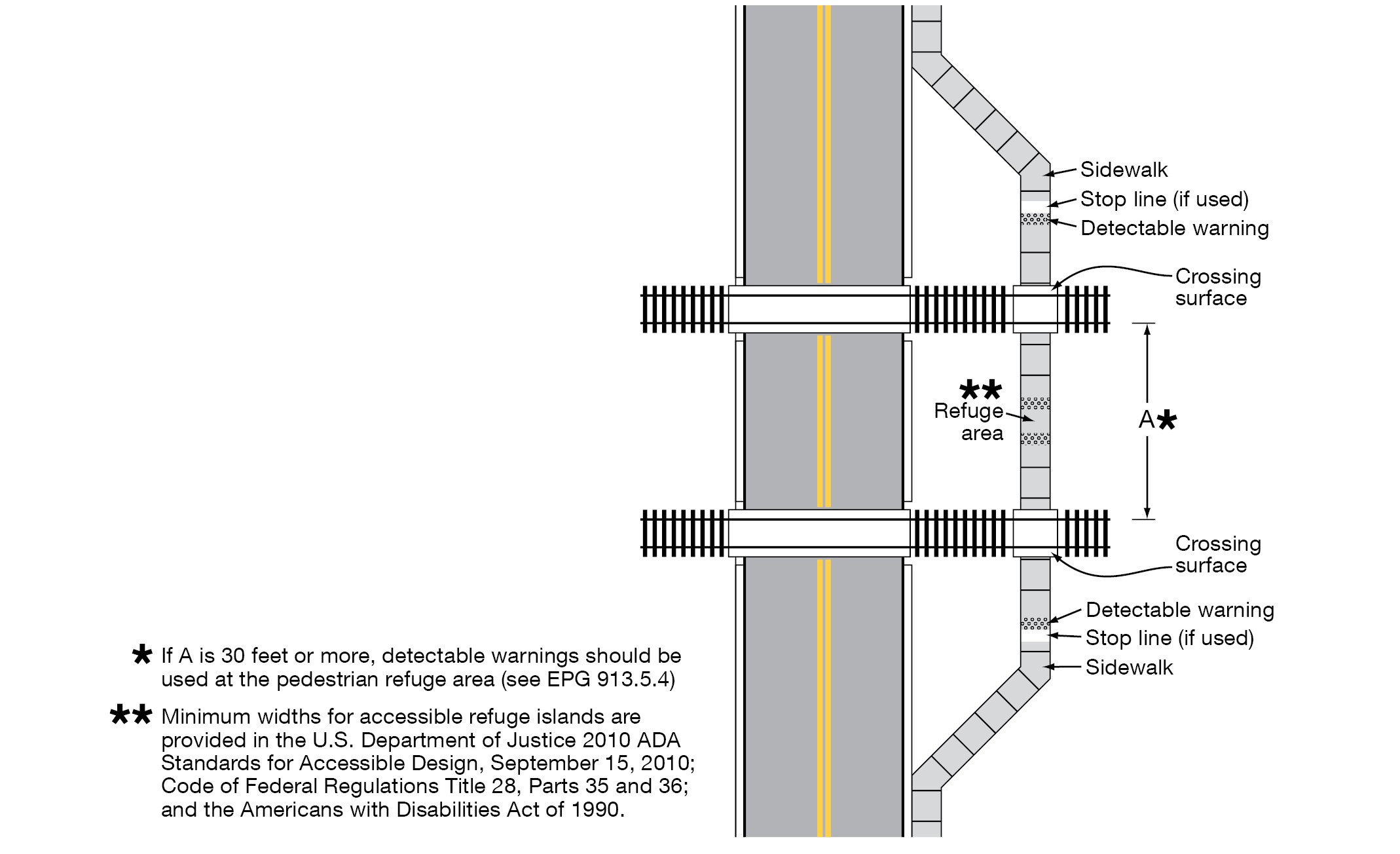 Sidewalk
Stop line (if used)
Detectable warning
Crossing surface

**
Refuge area

A*

Crossing surface
Detectable warning
Stop line (if used)
Sidewalk

* If A is 30 feet or more, detectable warnings should be used at the pedestrian refuge area (see EPG 913.5.4)

** Minimum widths for accessible refuge islands are provided in the U.S. Department of Justice 2010 ADA Standards for Accessible Design, September 15, 2010; Code of Federal Regulations Title 28, Parts 35 and 36; and the Americans with Disabilities Act of 1990.