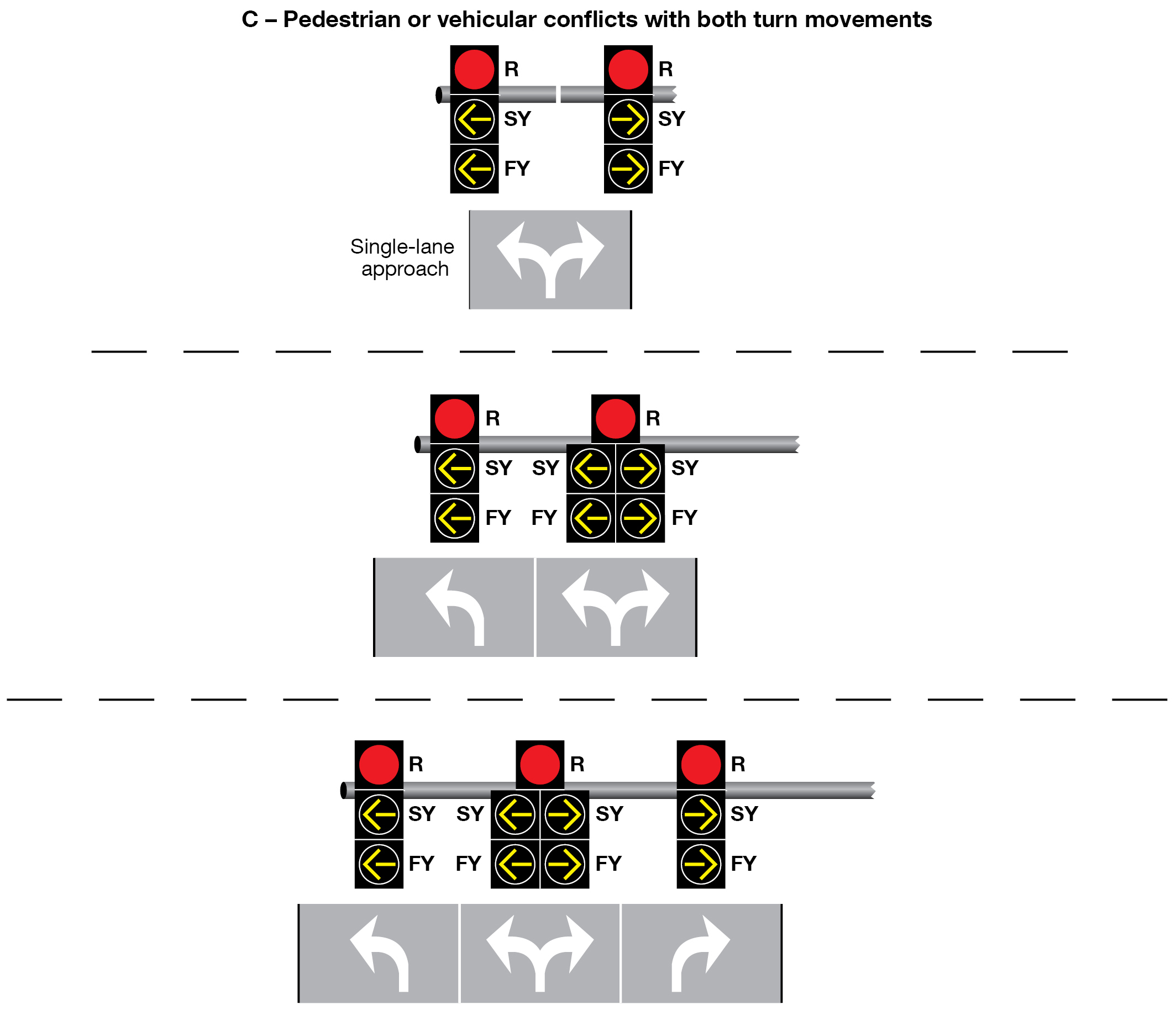 C – Pedestrian or vehicular conflicts with both turn movements

R R
SY SY
FY FY

Single-lane approach

R R
SY SY SY
FY FY FY

R R R
SY SY SY SY
FY FY FY FY