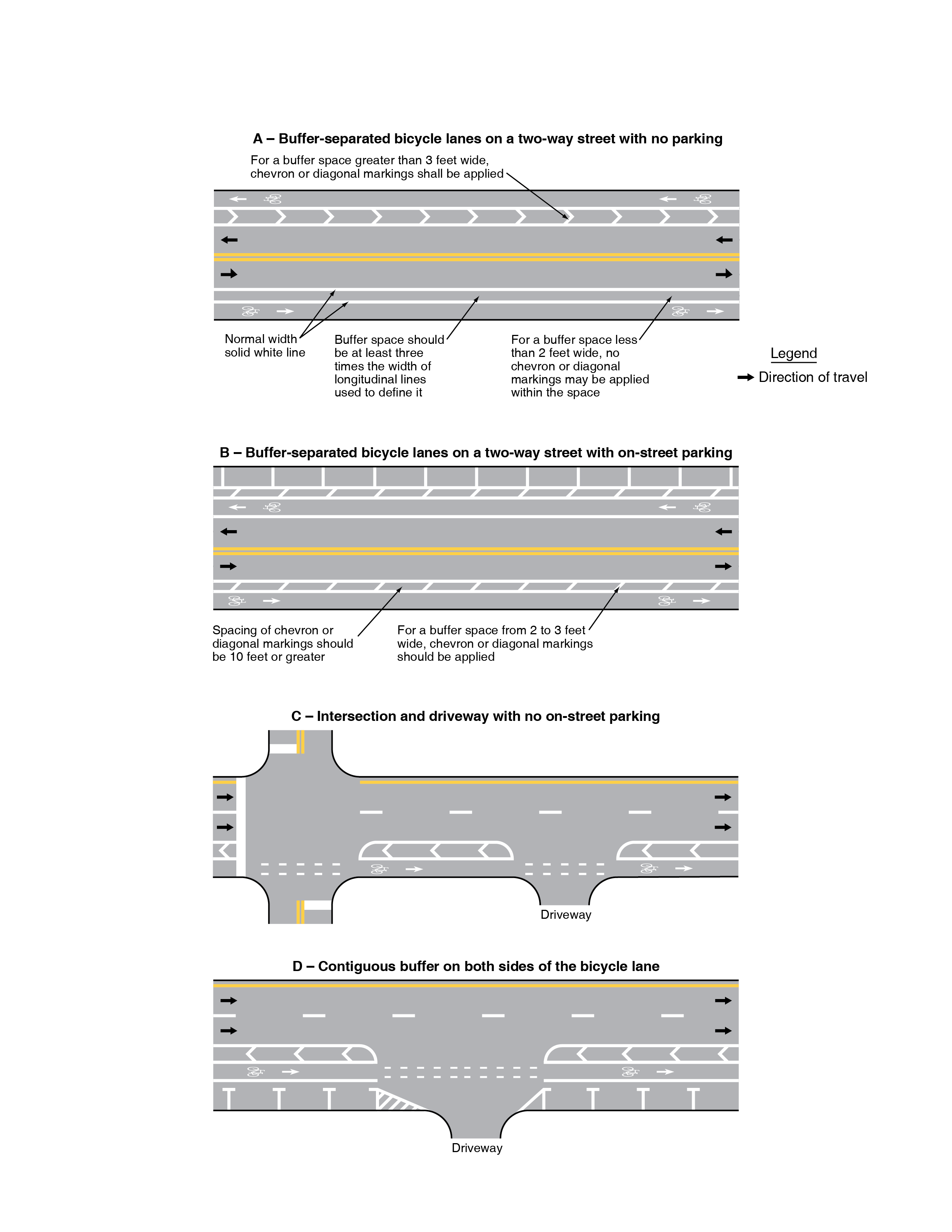 A – Buffer-separated bicycle lanes on a two-way street with no parking

For a buffer space greater than 3 feet wide, chevron or diagonal markings shall be applied

Normal width solid white line

Buffer space should be at least three times the width of longitudinal lines used to define it

For a buffer space less than 2 feet wide, no chevron or diagonal markings may be applied within the space

Legend

Direction of travel

B – Buffer-separated bicycle lanes on a two-way street with on-street parking

Spacing of chevron or diagonal markings should be 10 feet or greater

For a buffer space from 2 to 3 feet wide, chevron or diagonal markings should be applied

C – Intersection and driveway with no on-street parking

Driveway

D – Contiguous buffer on both sides of the bicycle lane

Driveway