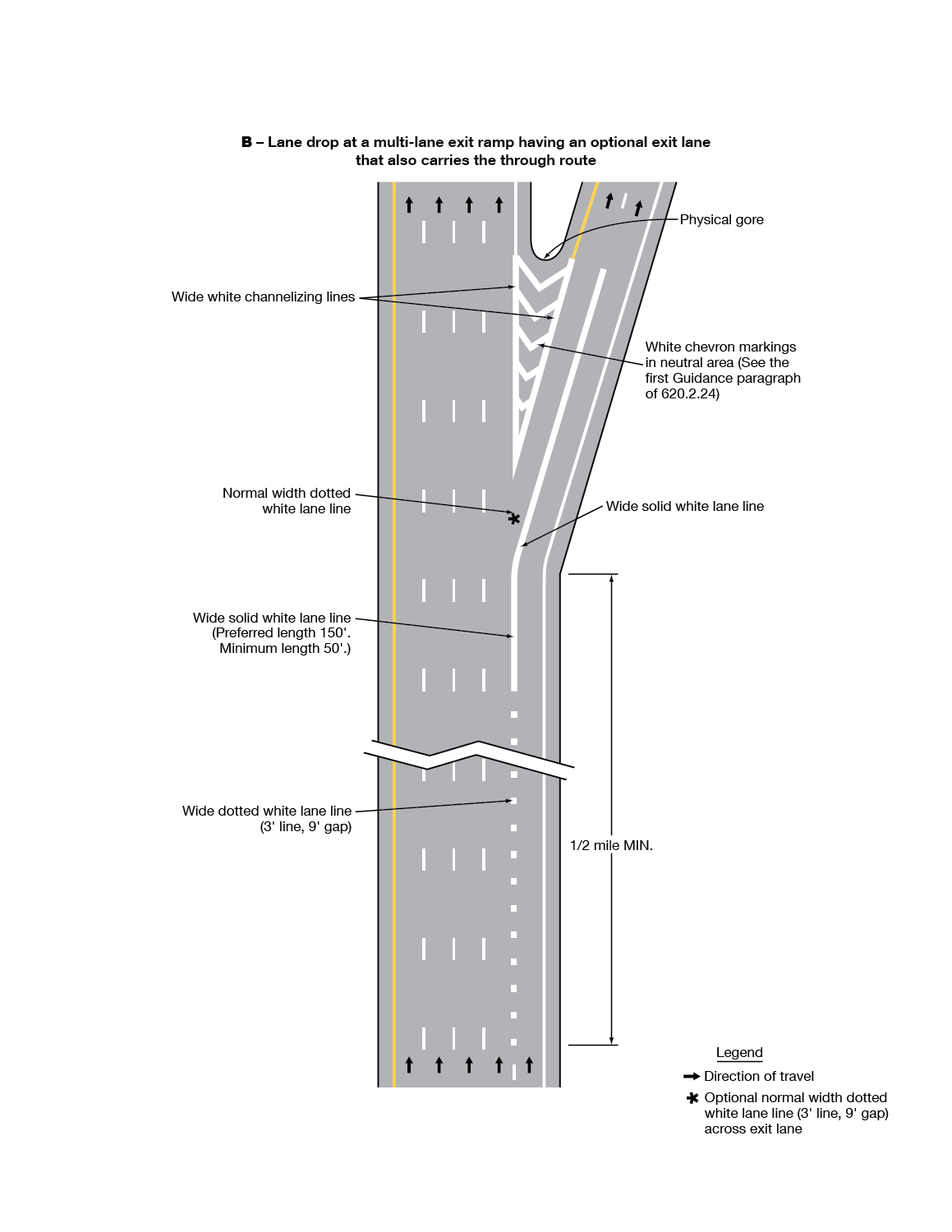 B – Lane drop at a multi-lane exit ramp having an optional exit lane that also carries the through route

Physical gore

Wide white channelizing lines

White chevron markings in neutral area (See the first Guidance paragraph of 620.2.24)

Normal width dotted white lane line

Wide solid white lane line

Wide solid white lane line (Preferred length 150'. Minimum length 50'.)

Wide dotted white lane line (3' line, 9' gap)

1/2 mile MIN.

Legend
Direction of travel
Optional normal width dotted white lane line (3' line, 9' gap) across exit lane