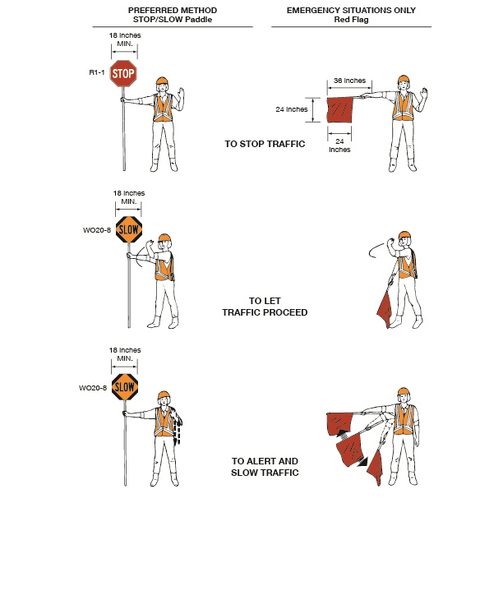 PREFERRED METHOD
STOP/SLOW Paddle

EMERGENCY SITUATIONS ONLY
Red Flag

18 Inches
MIN.

R1-1

STOP

36 Inches

24 Inches

24
Inches

TO STOP TRAFFIC

18 Inches
MIN.

WO20-8

SLOW

TO LET
TRAFFIC PROCEED

18 Inches
MIN.

WO20-8

SLOW

TO ALERT AND
SLOW TRAFFIC