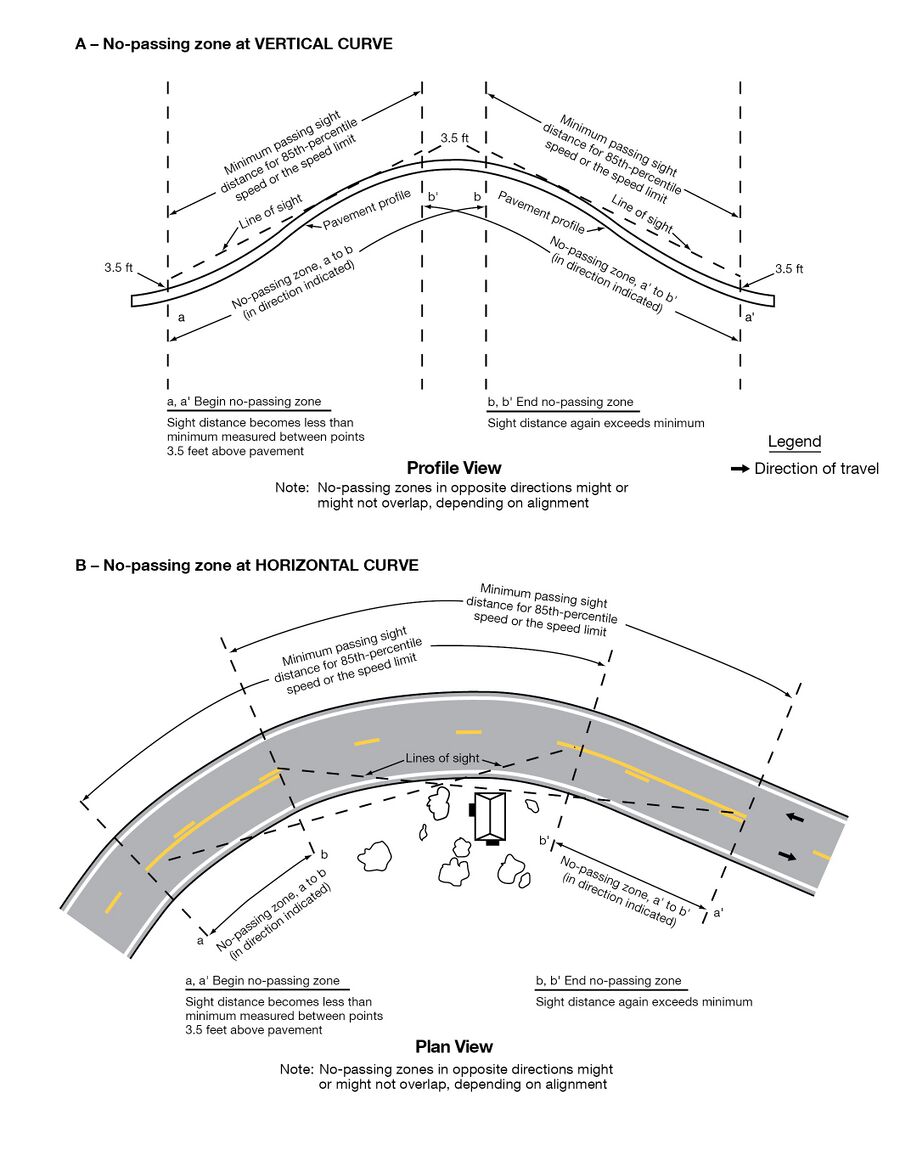 A – No-passing zone at VERTICAL CURVE

Minimum passing sight distance for 85th-percentile speed or the speed limit

3.5 ft

Minimum passing sight distance for 85th-percentile speed or the speed limit

Line of sight

Pavement profile

b'

b

Pavement profile

Line of sight

3.5 ft

No-passing zone, a to b (in direction indicated)

No-passing zone, a' to b' (in direction indicated)

3.5 ft

a

a'

a, a' Begin no-passing zone

Sight distance becomes less than minimum measured between points 3.5 feet above pavement

b, b' End no-passing zone

Sight distance again exceeds minimum

Legend

Direction of travel

Profile View

Note: No-passing zones in opposite directions might or might not overlap, depending on alignment

B – No-passing zone at HORIZONTAL CURVE

Minimum passing sight distance for 85th-percentile speed or the speed limit

Minimum passing sight distance for 85th-percentile speed or the speed limit

Lines of sight

b

b'

No-passing zone, a to b (in direction indicated)

No-passing zone, a' to b' (in direction indicated)

a

a'

a, a' Begin no-passing zone

Sight distance becomes less than minimum measured between points 3.5 feet above pavement

b, b' End no-passing zone

Sight distance again exceeds minimum

Plan View

Note: No-passing zones in opposite directions might or might not overlap, depending on alignment