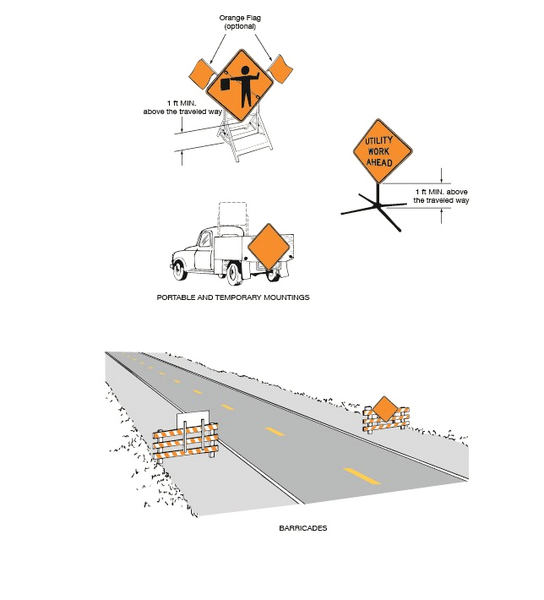 Orange Flag
(optional)

1 ft MIN.
above the traveled way

UTILITY
WORK
AHEAD

1 ft MIN. above
the traveled way

PORTABLE AND TEMPORARY MOUNTINGS

BARRICADES