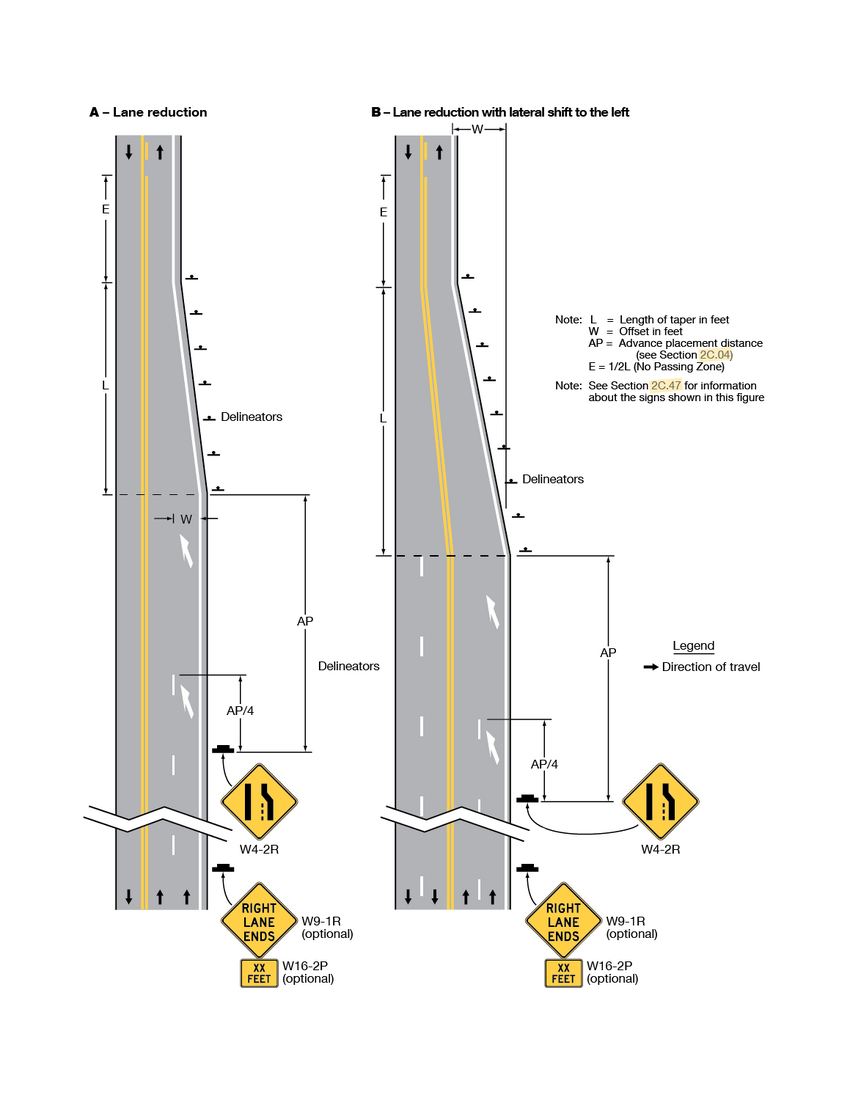 A – Lane reduction

E

L

Delineators

W

AP

Delineators

AP/4

W4-2R

RIGHT LANE ENDS

W9-1R (optional)

XX FEET

W16-2P (optional)

B – Lane reduction with lateral shift to the left

W

E

L

Delineators

AP

AP/4

W4-2R

RIGHT LANE ENDS

W9-1R (optional)

XX FEET

W16-2P (optional)

Note: L = Length of taper in feet
W = Offset in feet
AP = Advance placement distance (see Section 2C.04)
E = 1/2L (No Passing Zone)

Note: See Section 2C.47 for information about the signs shown in this figure

Legend

Direction of travel