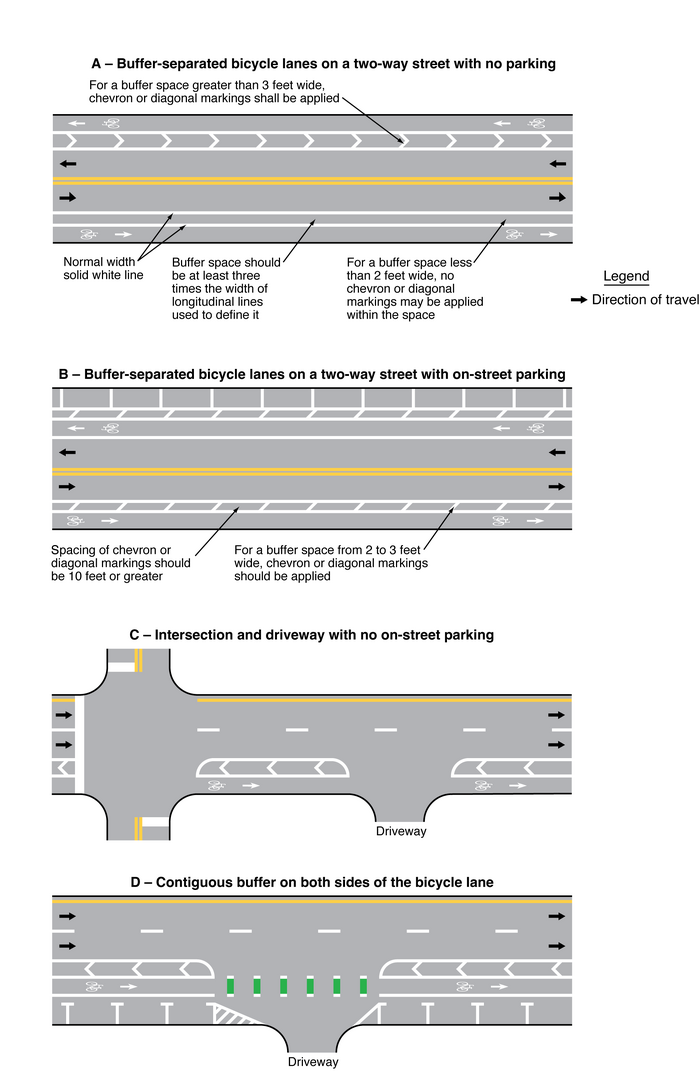 A – Buffer-separated bicycle lanes on a two-way street with no parking

For a buffer space greater than 3 feet wide, chevron or diagonal markings shall be applied

Normal width solid white line

Buffer space should be at least three times the width of longitudinal lines used to define it

For a buffer space less than 2 feet wide, no chevron or diagonal markings may be applied within the space

Legend

Direction of travel

B – Buffer-separated bicycle lanes on a two-way street with on-street parking

Spacing of chevron or diagonal markings should be 10 feet or greater

For a buffer space from 2 to 3 feet wide, chevron or diagonal markings should be applied

C – Intersection and driveway with no on-street parking

Driveway

D – Contiguous buffer on both sides of the bicycle lane

Driveway